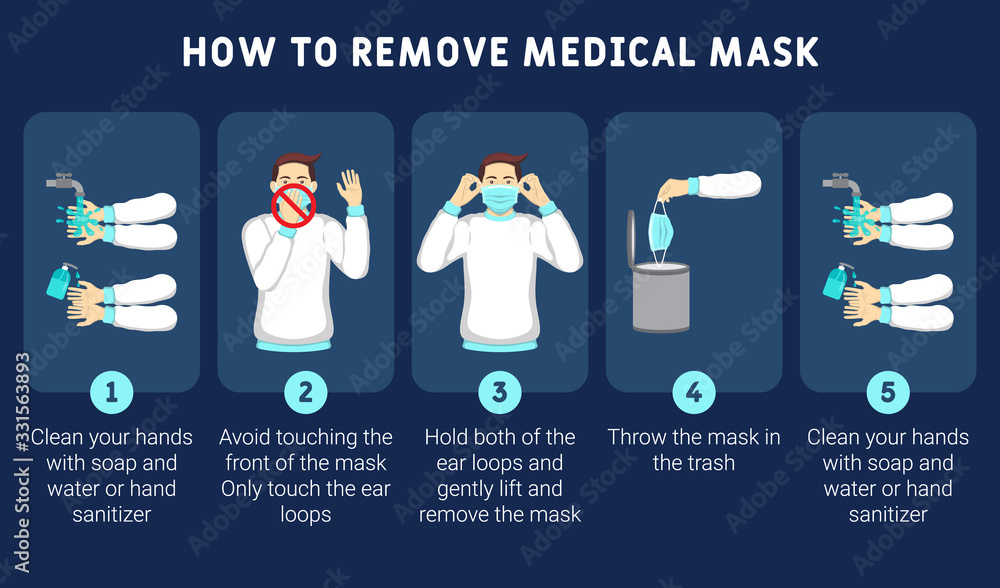 HOW TO REMOVE MEDICAL MASK

1
Clean your hands with soap and water or hand sanitizer

2
Avoid touching the front of the mask Only touch the ear loops

3
Hold both of the ear loops and gently lift and remove the mask

4
Throw the mask in the trash

5
Clean your hands with soap and water or hand sanitizer

Adobe Stock | #331563893