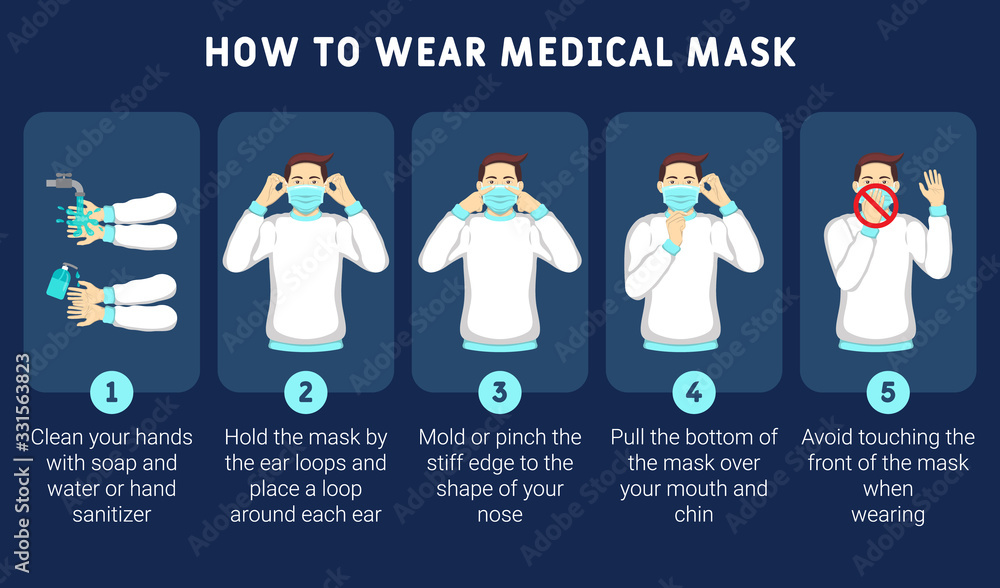 HOW TO WEAR MEDICAL MASK

1
Clean your hands with soap and water or hand sanitizer

2
Hold the mask by the ear loops and place a loop around each ear

3
Mold or pinch the stiff edge to the shape of your nose

4
Pull the bottom of the mask over your mouth and chin

5
Avoid touching the front of the mask when wearing

Adobe Stock | #331563823