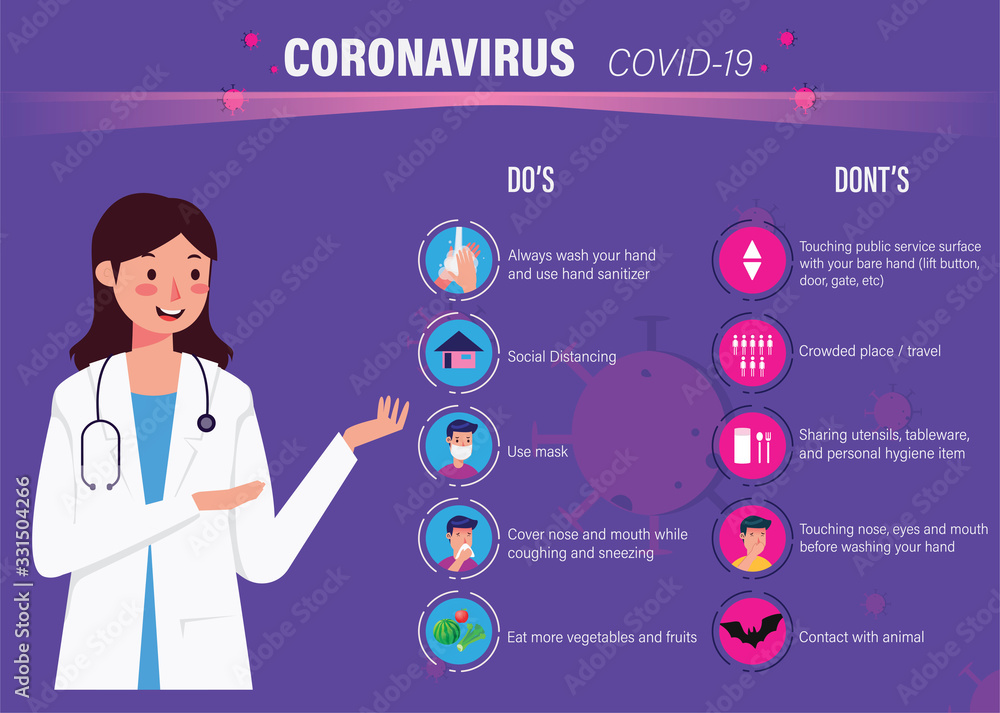 CORONAVIRUS COVID-19

DO'S

Always wash your hand and use hand sanitizer

Social Distancing

Use mask

Cover nose and mouth while coughing and sneezing

Eat more vegetables and fruits

DONT'S

Touching public service surface with your bare hand (lift button, door, gate, etc)

Crowded place / travel

Sharing utensils, tableware, and personal hygiene item

Touching nose, eyes and mouth before washing your hand

Contact with animal

Adobe Stock | #331504266