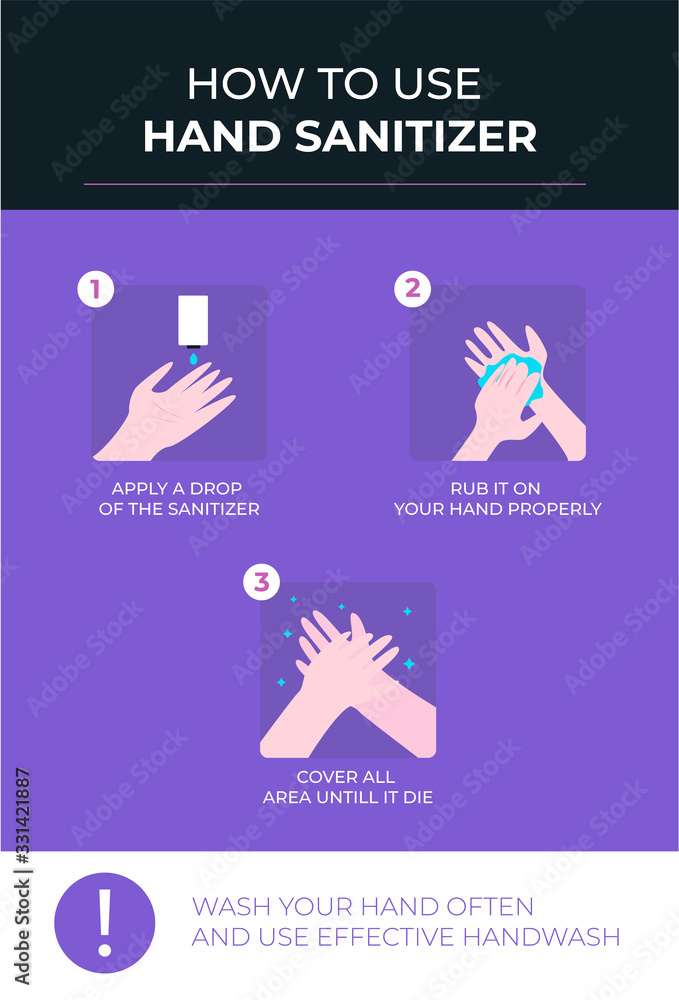 HOW TO USE
HAND SANITIZER

1
APPLY A DROP OF THE SANITIZER

2
RUB IT ON YOUR HAND PROPERLY

3
COVER ALL AREA UNTILL IT DIE

!
WASH YOUR HAND OFTEN AND USE EFFECTIVE HANDWASH

Adobe Stock | #331421887