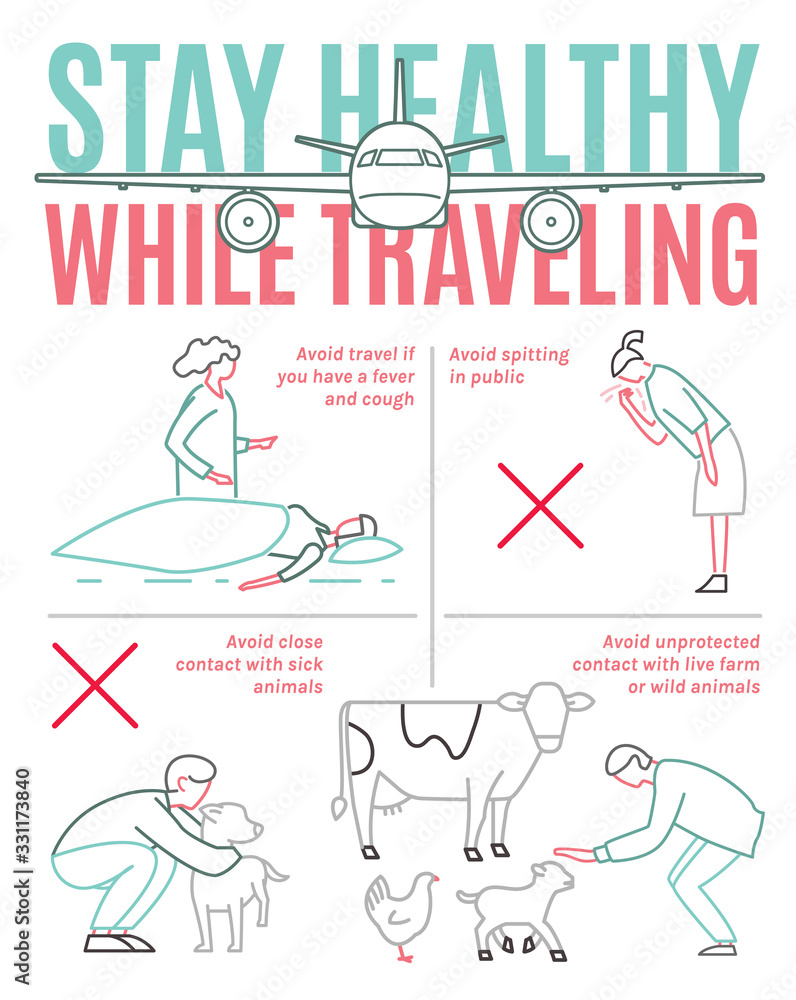 STAY HEALTHY
WHILE TRAVELING

Avoid travel if you have a fever and cough

Avoid spitting in public

Avoid close contact with sick animals

Avoid unprotected contact with live farm or wild animals

Adobe Stock | #331173840