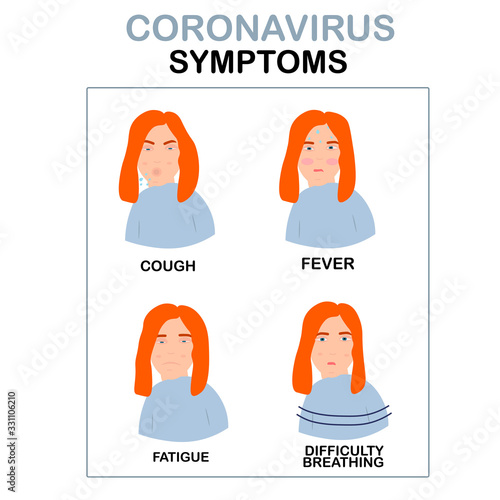 CORONAVIRUS
SYMPTOMS

COUGH

FEVER

FATIGUE

DIFFICULTY BREATHING

Adobe Stock | #331106210

Adobe Stock