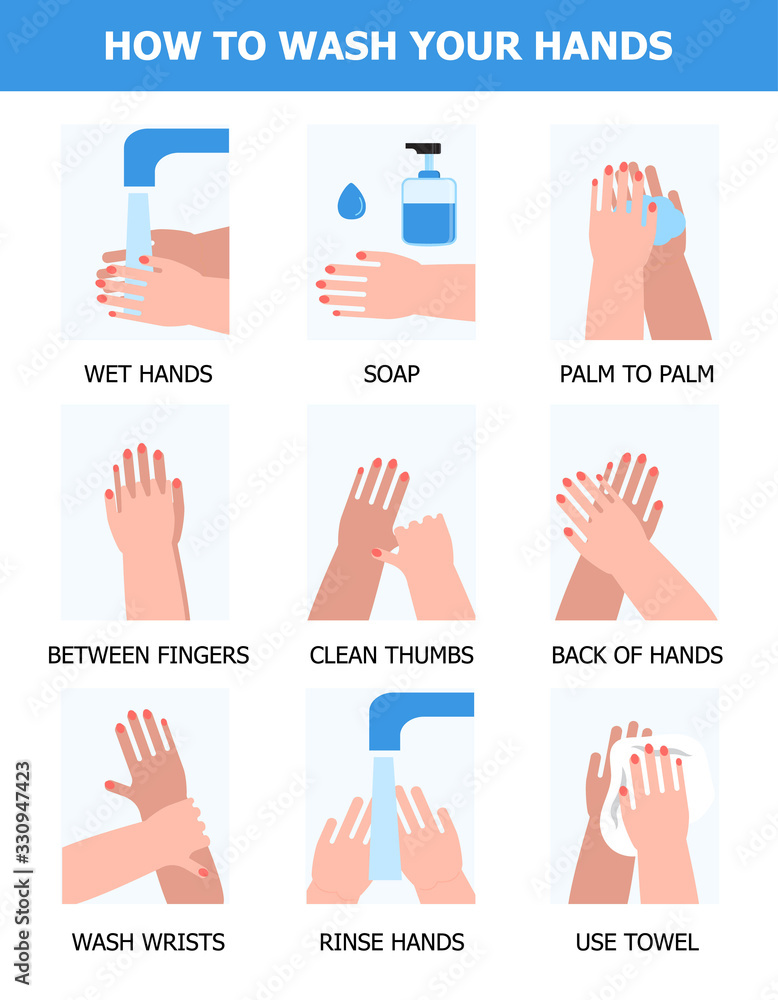 HOW TO WASH YOUR HANDS

WET HANDS

SOAP

PALM TO PALM

BETWEEN FINGERS

CLEAN THUMBS

BACK OF HANDS

WASH WRISTS

RINSE HANDS

USE TOWEL

Adobe Stock | #330947423