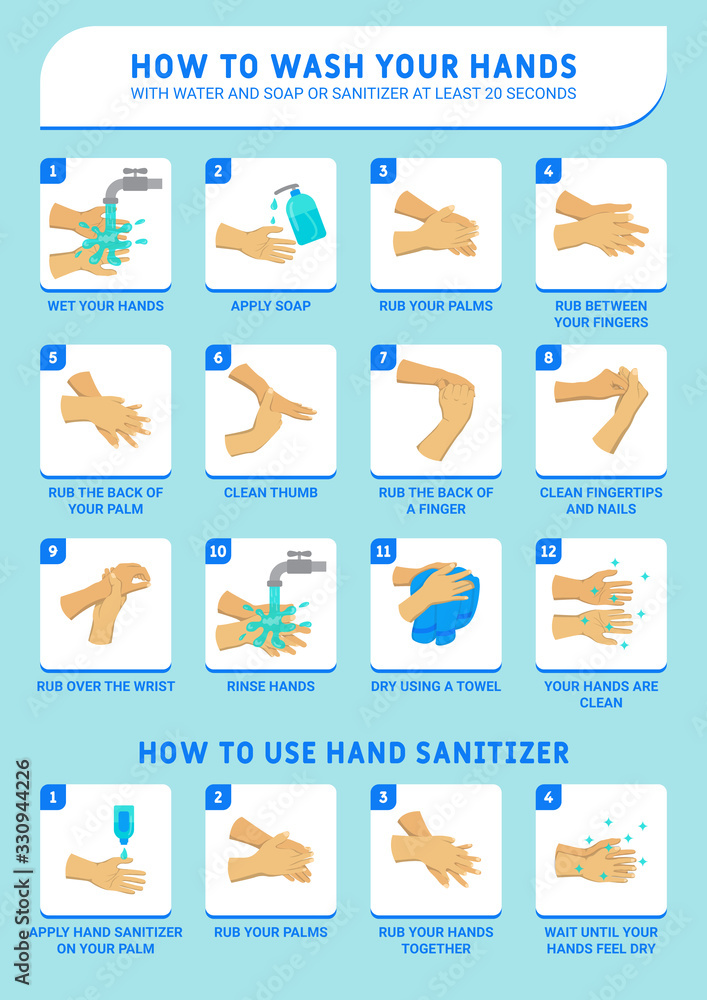 HOW TO WASH YOUR HANDS
WITH WATER AND SOAP OR SANITIZER AT LEAST 20 SECONDS

1
WET YOUR HANDS

2
APPLY SOAP

3
RUB YOUR PALMS

4
RUB BETWEEN YOUR FINGERS

5
RUB THE BACK OF YOUR PALM

6
CLEAN THUMB

7
RUB THE BACK OF A FINGER

8
CLEAN FINGERTIPS AND NAILS

9
RUB OVER THE WRIST

10
RINSE HANDS

11
DRY USING A TOWEL

12
YOUR HANDS ARE CLEAN

HOW TO USE HAND SANITIZER

1
APPLY HAND SANITIZER ON YOUR PALM

2
RUB YOUR PALMS

3
RUB YOUR HANDS TOGETHER

4
WAIT UNTIL YOUR HANDS FEEL DRY

Adobe Stock | #330944226