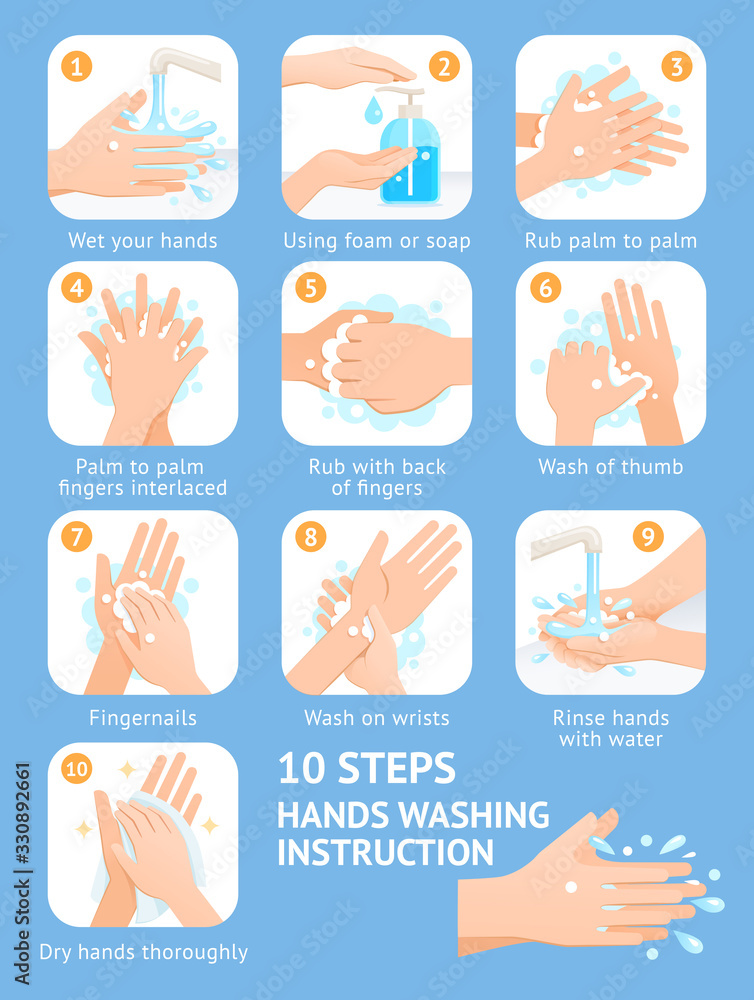 1
Wet your hands

2
Using foam or soap

3
Rub palm to palm

4
Palm to palm fingers interlaced

5
Rub with back of fingers

6
Wash of thumb

7
Fingernails

8
Wash on wrists

9
Rinse hands with water

10
Dry hands thoroughly

10 STEPS
HANDS WASHING INSTRUCTION

Adobe Stock | #330892661