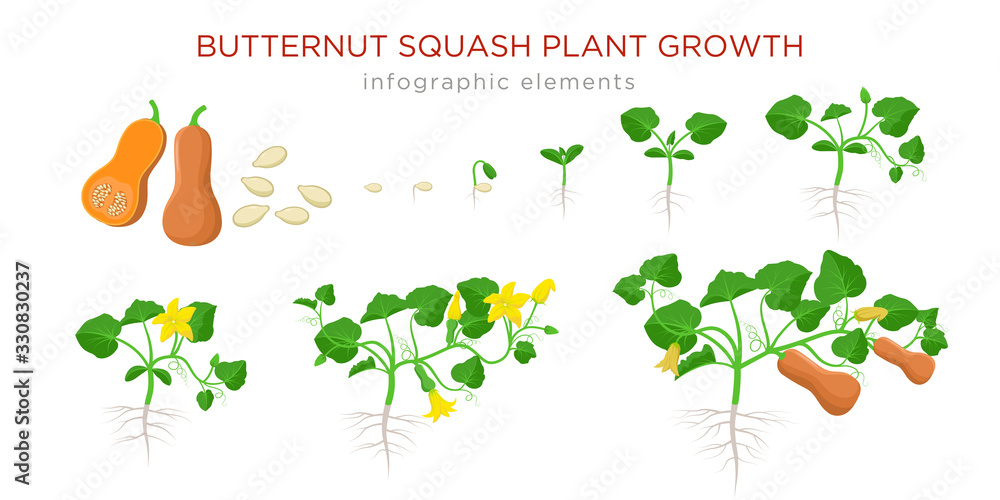 BUTTERNUT SQUASH PLANT GROWTH
infographic elements

Adobe Stock | #330830237