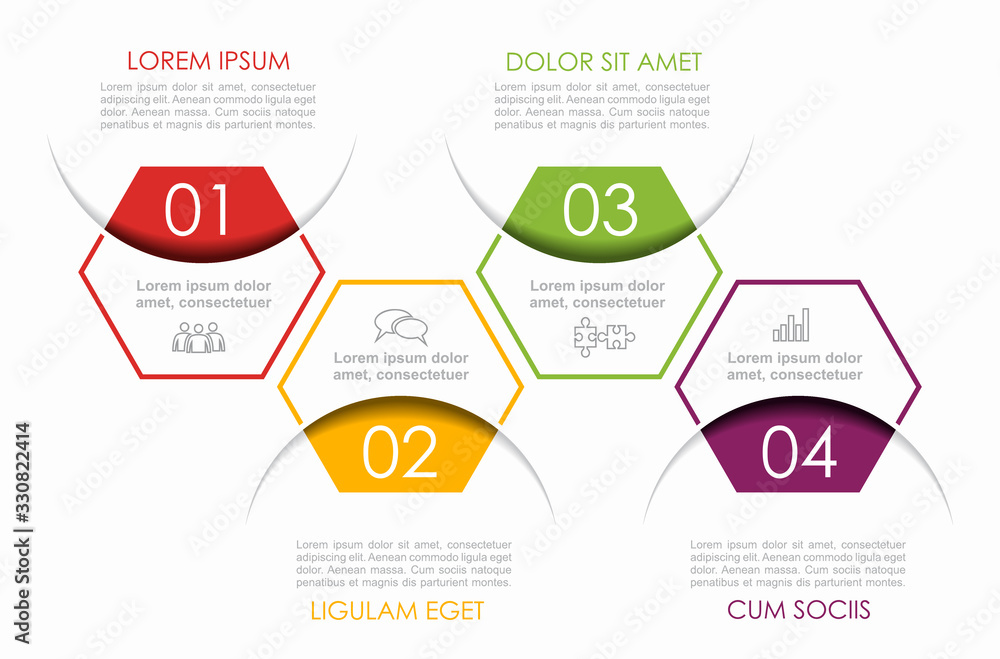 LOREM IPSUM

Lorem ipsum dolor sit amet, consectetuer adipiscing elit. Aenean commodo ligula eget dolor. Aenean massa. Cum sociis natoque penatibus et magnis dis parturient montes.

01

Lorem ipsum dolor amet, consectetuer

DOLOR SIT AMET

Lorem ipsum dolor sit amet, consectetuer adipiscing elit. Aenean commodo ligula eget dolor. Aenean massa. Cum sociis natoque penatibus et magnis dis parturient montes.

03

Lorem ipsum dolor amet, consectetuer

Lorem ipsum dolor amet, consectetuer

02

Lorem ipsum dolor sit amet, consectetuer adipiscing elit. Aenean commodo ligula eget dolor. Aenean massa. Cum sociis natoque penatibus et magnis dis parturient montes.

LIGULAM EGET

Lorem ipsum dolor amet, consectetuer

04

Lorem ipsum dolor sit amet, consectetuer adipiscing elit. Aenean commodo ligula eget dolor. Aenean massa. Cum sociis natoque penatibus et magnis dis parturient montes.

CUM SOCIIS

Adobe Stock | #330822414