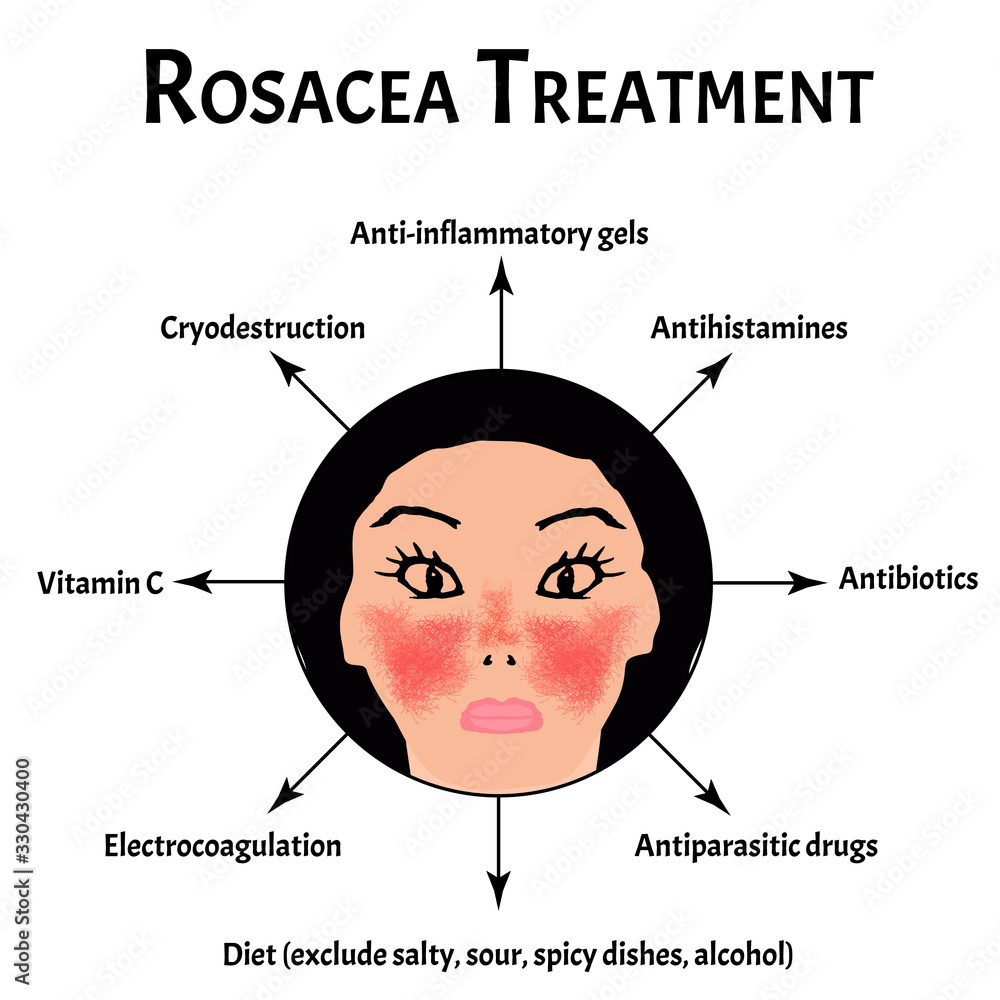 ROSACEA TREATMENT

Anti-inflammatory gels

Cryodestruction

Antihistamines

Vitamin C

Antibiotics

Electrocoagulation

Antiparasitic drugs

Diet (exclude salty, sour, spicy dishes, alcohol)

Adobe Stock | #330430400