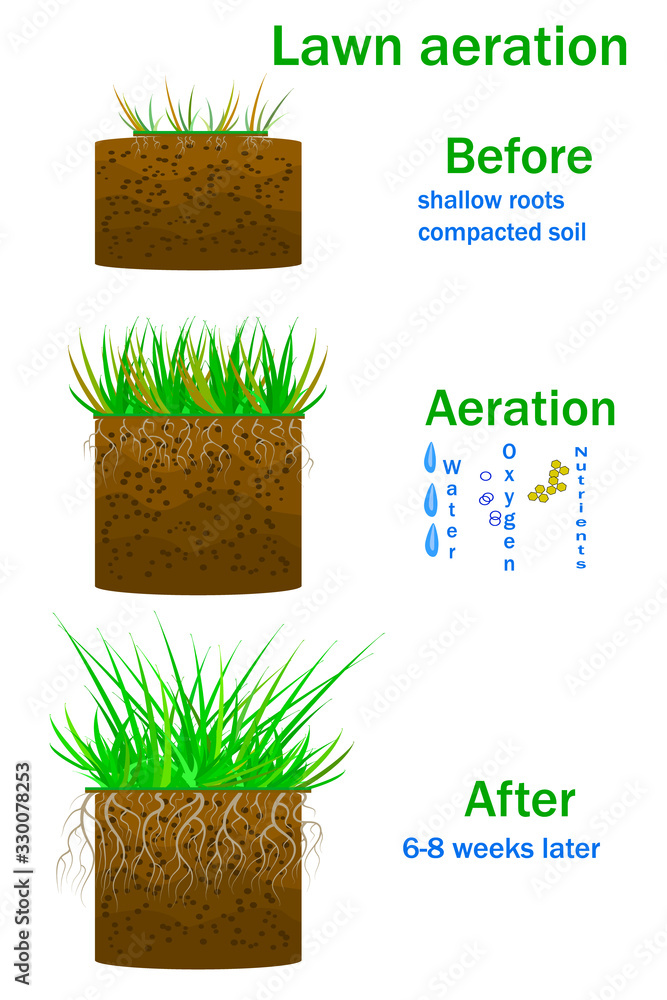 Lawn aeration

Before
shallow roots
compacted soil

Aeration
Water
Oxygen
Nutrients

After
6-8 weeks later

Adobe Stock | #330078253