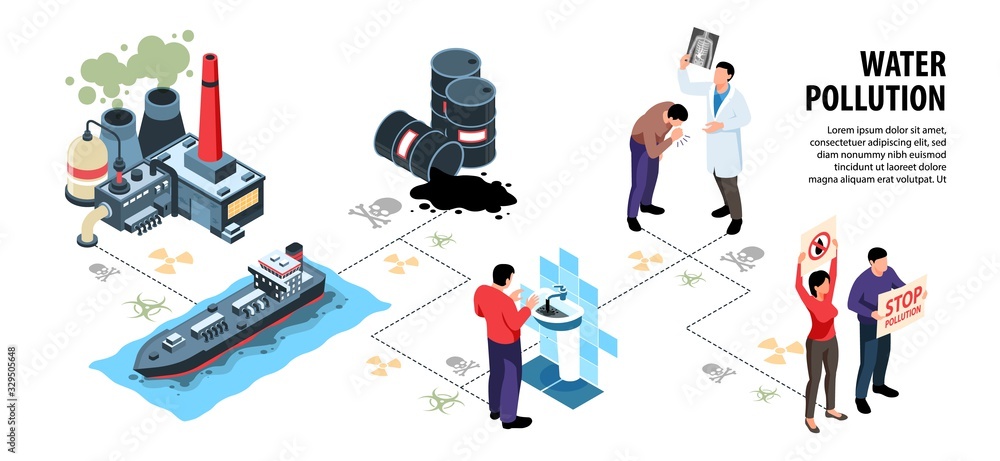 WATER POLLUTION

Lorem ipsum dolor sit amet, consectetuer adipiscing elit, sed diam nonummy nibh euismod tincidunt ut laoreet dolore magna aliquam erat volutpat. Ut

STOP POLLUTION

329505648