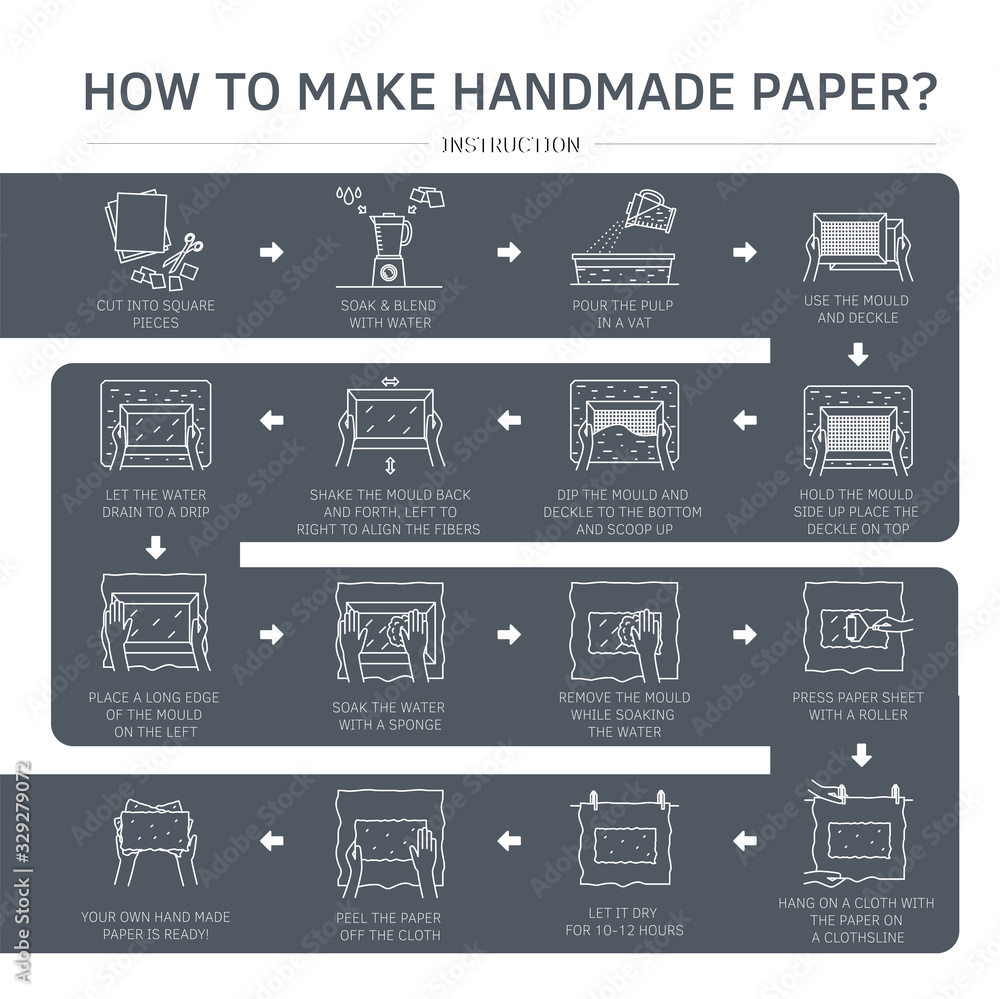 HOW TO MAKE HANDMADE PAPER?

INSTRUCTION

CUT INTO SQUARE PIECES

SOAK & BLEND WITH WATER

POUR THE PULP IN A VAT

USE THE MOULD AND DECKLE

HOLD THE MOULD SIDE UP PLACE THE DECKLE ON TOP

DIP THE MOULD AND DECKLE TO THE BOTTOM AND SCOOP UP

SHAKE THE MOULD BACK AND FORTH, LEFT TO RIGHT TO ALIGN THE FIBERS

LET THE WATER DRAIN TO A DRIP

PLACE A LONG EDGE OF THE MOULD ON THE LEFT

SOAK THE WATER WITH A SPONGE

REMOVE THE MOULD WHILE SOAKING THE WATER

PRESS PAPER SHEET WITH A ROLLER

HANG ON A CLOTH WITH THE PAPER ON A CLOTHSLINE

LET IT DRY FOR 10-12 HOURS

PEEL THE PAPER OFF THE CLOTH

YOUR OWN HAND MADE PAPER IS READY!

Adobe Stock | #329279072