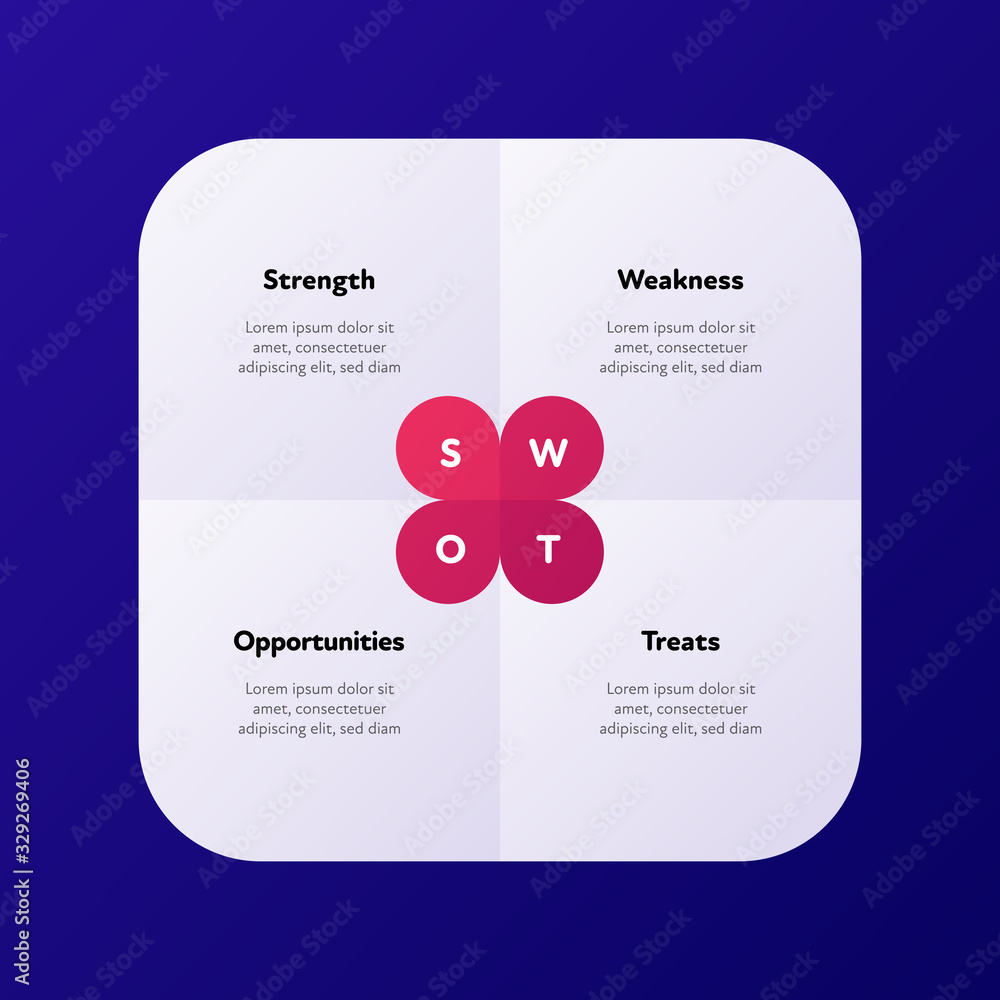 Strength

Lorem ipsum dolor sit amet, consectetuer adipiscing elit, sed diam

Weakness

Lorem ipsum dolor sit amet, consectetuer adipiscing elit, sed diam

S W
O T

Opportunities

Lorem ipsum dolor sit amet, consectetuer adipiscing elit, sed diam

Treats

Lorem ipsum dolor sit amet, consectetuer adipiscing elit, sed diam

Adobe Stock | #329269406