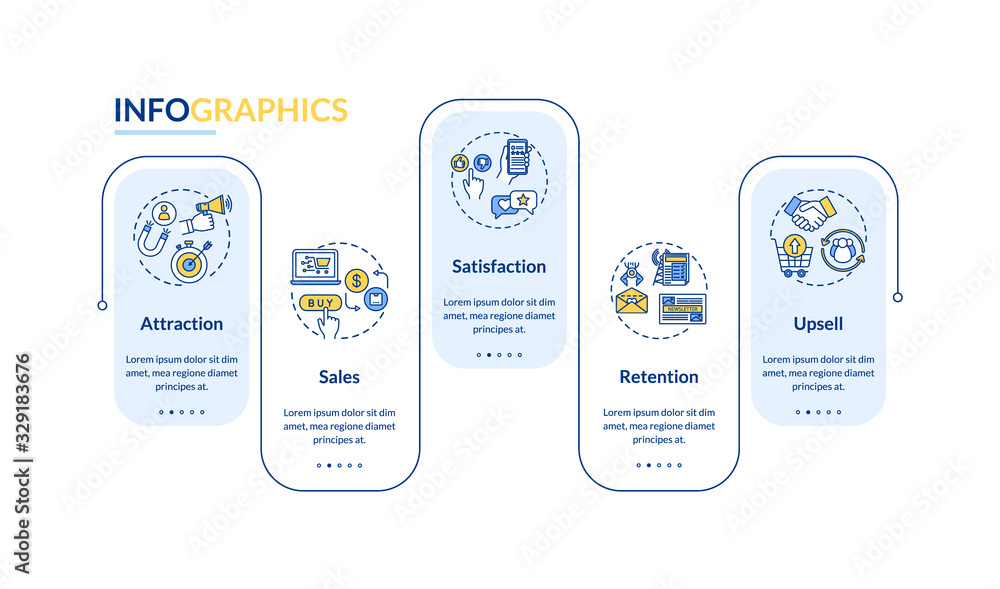 INFOGRAPHICS

Attraction

Lorem ipsum dolor sit dim amet, mea regione diamet principes at.

BUY

Sales

Lorem ipsum dolor sit dim amet, mea regione diamet principes at.

Satisfaction

Lorem ipsum dolor sit dim amet, mea regione diamet principes at.

NEWSLETTER

Retention

Lorem ipsum dolor sit dim amet, mea regione diamet principes at.

Upsell

Lorem ipsum dolor sit dim amet, mea regione diamet principes at.

Adobe Stock | #329183676