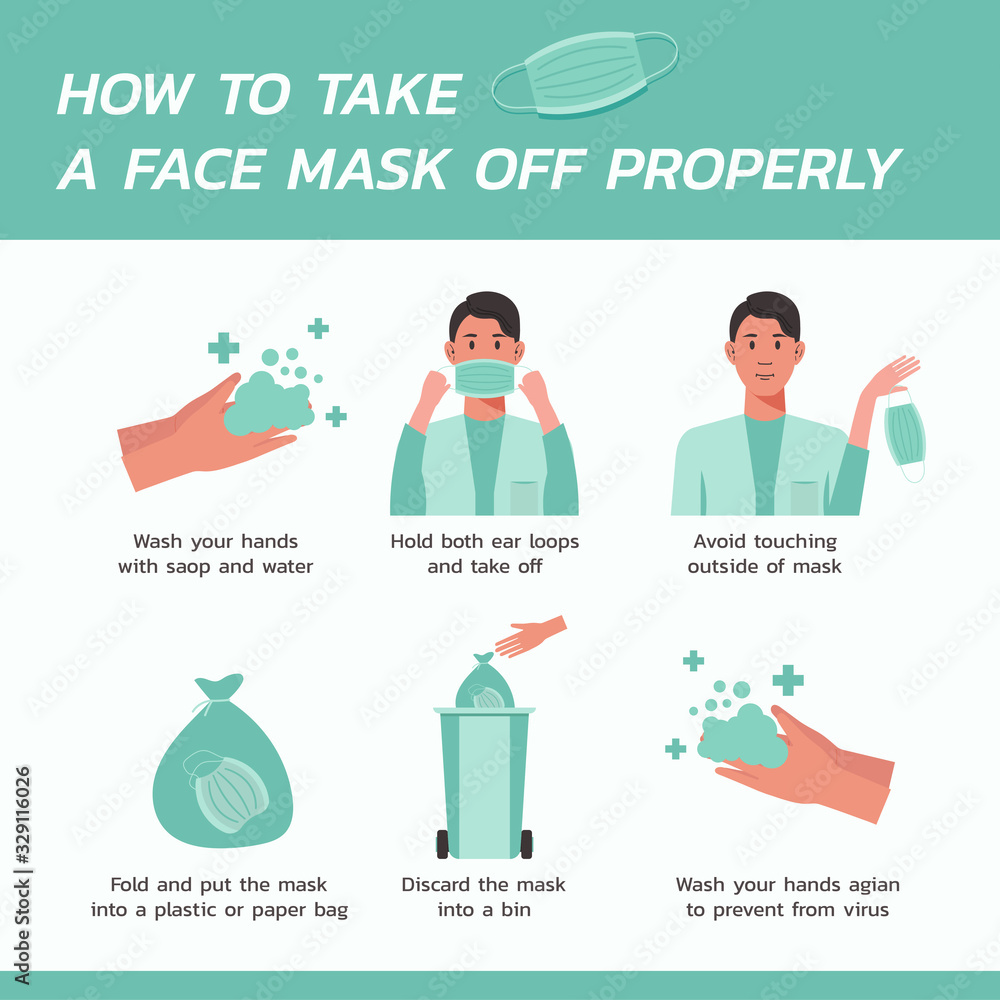 HOW TO TAKE A FACE MASK OFF PROPERLY

Wash your hands with saop and water

Hold both ear loops and take off

Avoid touching outside of mask

Fold and put the mask into a plastic or paper bag

Discard the mask into a bin

Wash your hands agian to prevent from virus

Adobe Stock | #329116026