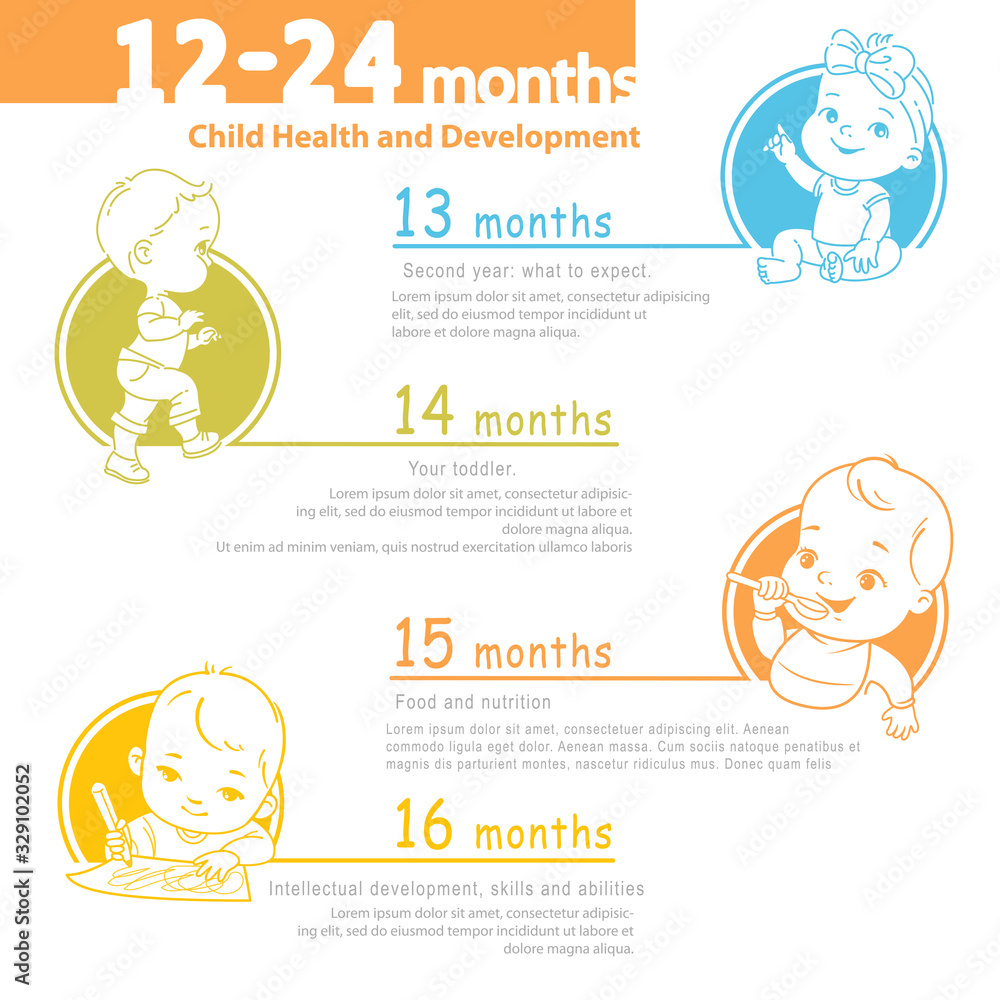 12-24 months

Child Health and Development

13 months

Second year: what to expect.

Lorem ipsum dolor sit amet, consectetur adipisicing elit, sed do eiusmod tempor incididunt ut labore et dolore magna aliqua.

14 months

Your toddler.

Lorem ipsum dolor sit amet, consectetur adipisicing elit, sed do eiusmod tempor incididunt ut labore et dolore magna aliqua.
Ut enim ad minim veniam, quis nostrud exercitation ullamco laboris

15 months

Food and nutrition

Lorem ipsum dolor sit amet, consectetuer adipiscing elit. Aenean commodo ligula eget dolor. Aenean massa. Cum sociis natoque penatibus et magnis dis parturient montes, nascetur ridiculus mus. Donec quam felis

16 months

Intellectual development, skills and abilities

Lorem ipsum dolor sit amet, consectetur adipisicing elit, sed do eiusmod tempor incididunt ut labore et dolore magna aliqua.

Adobe Stock | #329102052