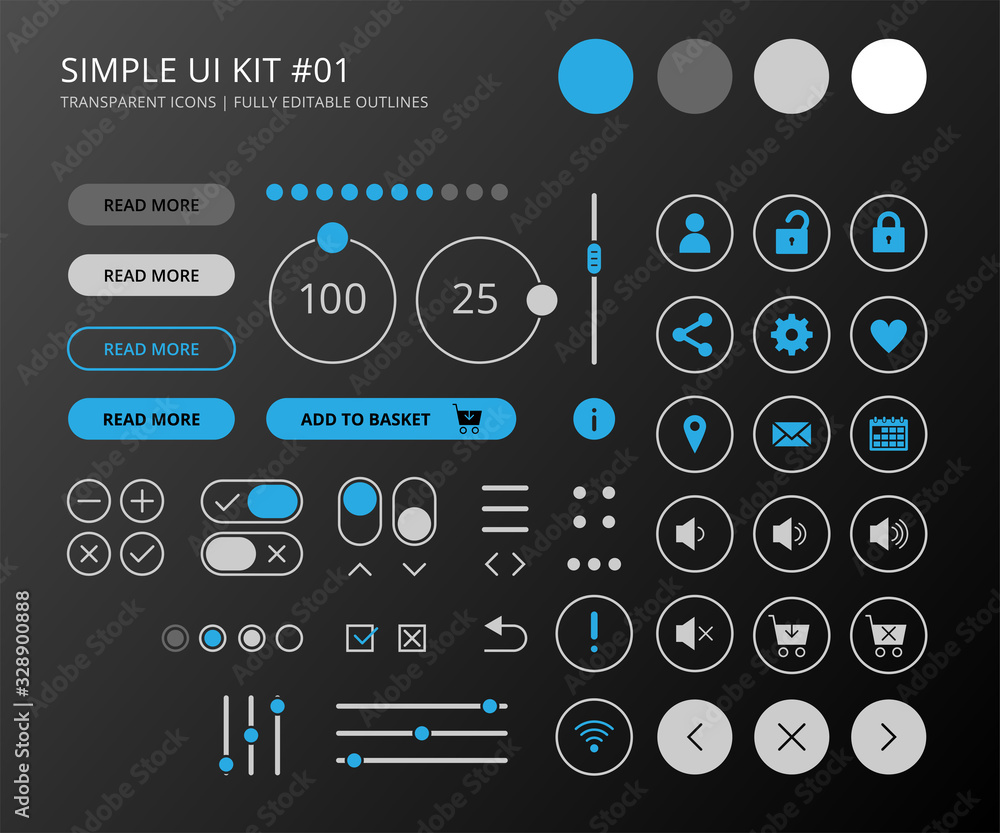 SIMPLE UI KIT #01
TRANSPARENT ICONS | FULLY EDITABLE OUTLINES

READ MORE
READ MORE
READ MORE
READ MORE

100
25

ADD TO BASKET

i

!

Adobe Stock | #328900888