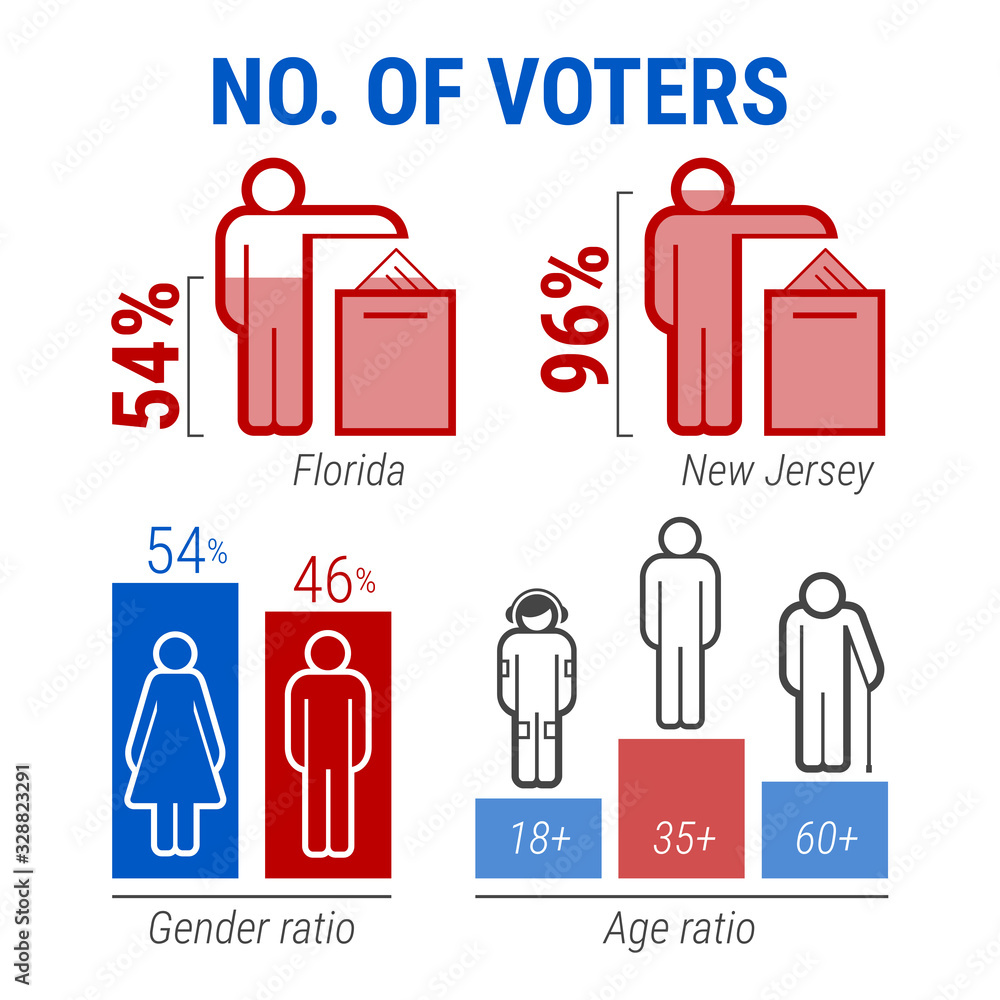 NO. OF VOTERS

54%

Florida

96%

New Jersey

54%

46%

Gender ratio

18+

35+

60+

Age ratio

Adobe Stock | #328823291