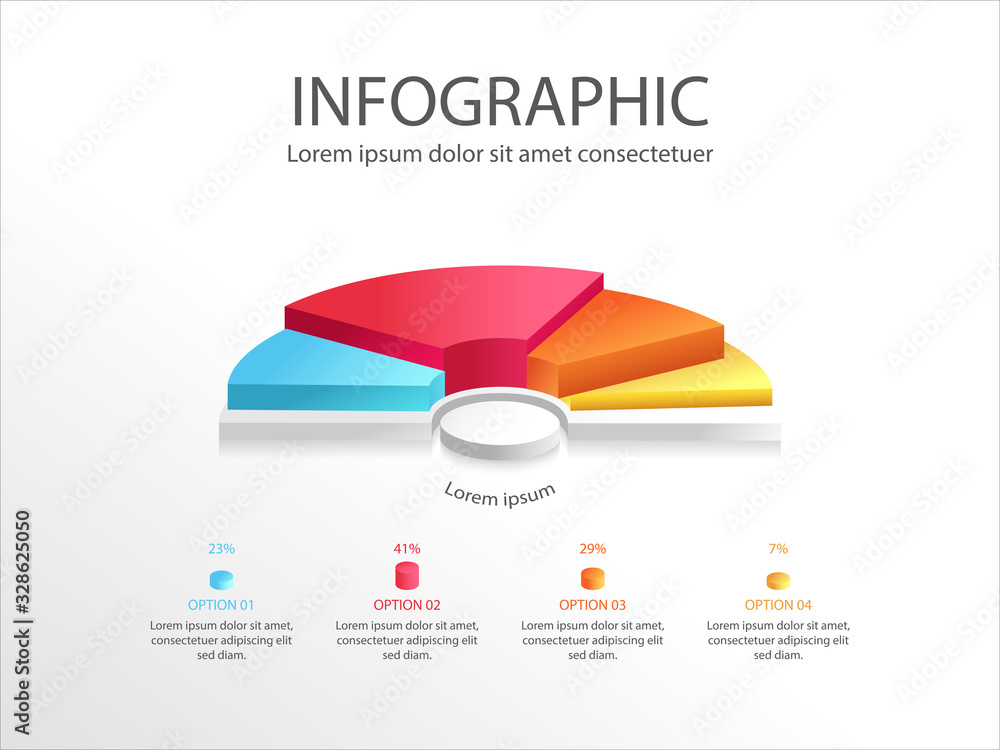 INFOGRAPHIC
Lorem ipsum dolor sit amet consectetuer

Lorem ipsum

23%
OPTION 01
Lorem ipsum dolor sit amet, consectetuer adipiscing elit sed diam.

41%
OPTION 02
Lorem ipsum dolor sit amet, consectetuer adipiscing elit sed diam.

29%
OPTION 03
Lorem ipsum dolor sit amet, consectetuer adipiscing elit sed diam.

7%
OPTION 04
Lorem ipsum dolor sit amet, consectetuer adipiscing elit sed diam.

Adobe Stock | #328625050