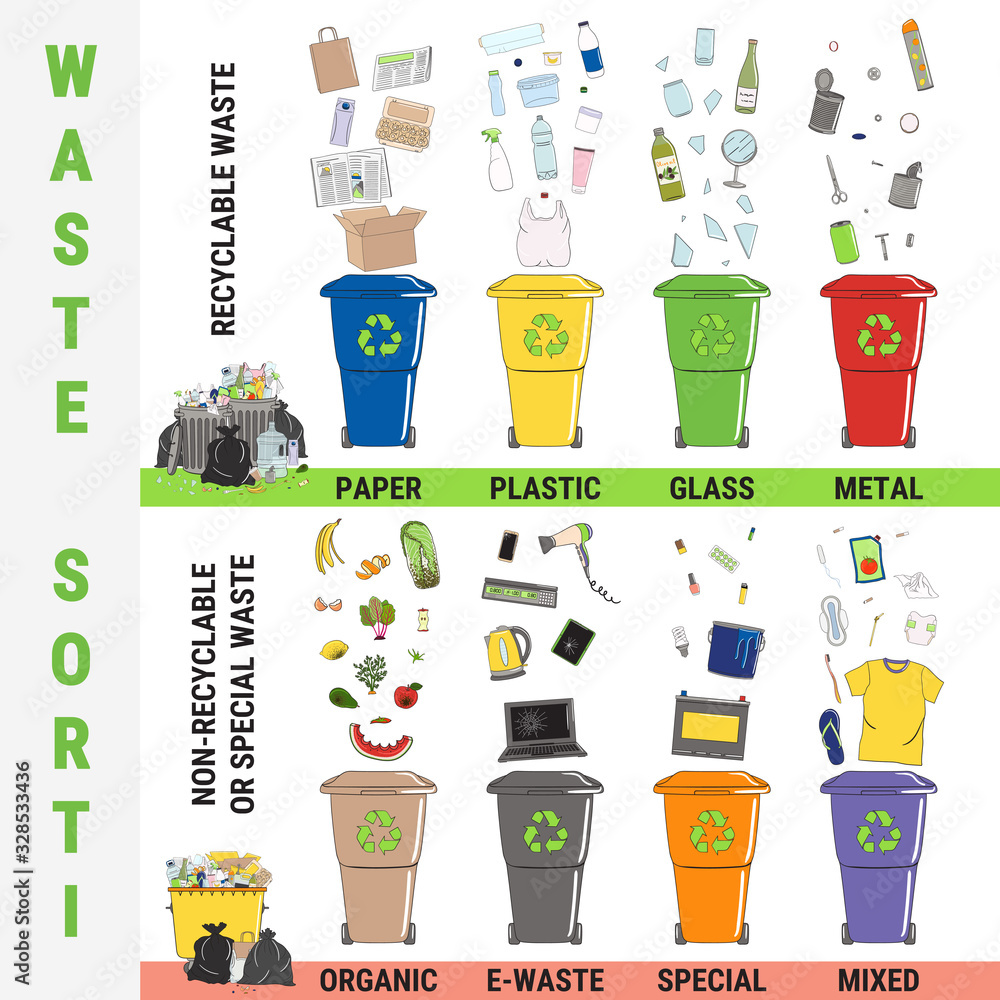 WASTE SORTI

RECYCLABLE WASTE

PAPER PLASTIC GLASS METAL

NON-RECYCLABLE OR SPECIAL WASTE

ORGANIC E-WASTE SPECIAL MIXED

Adobe Stock | #328533436