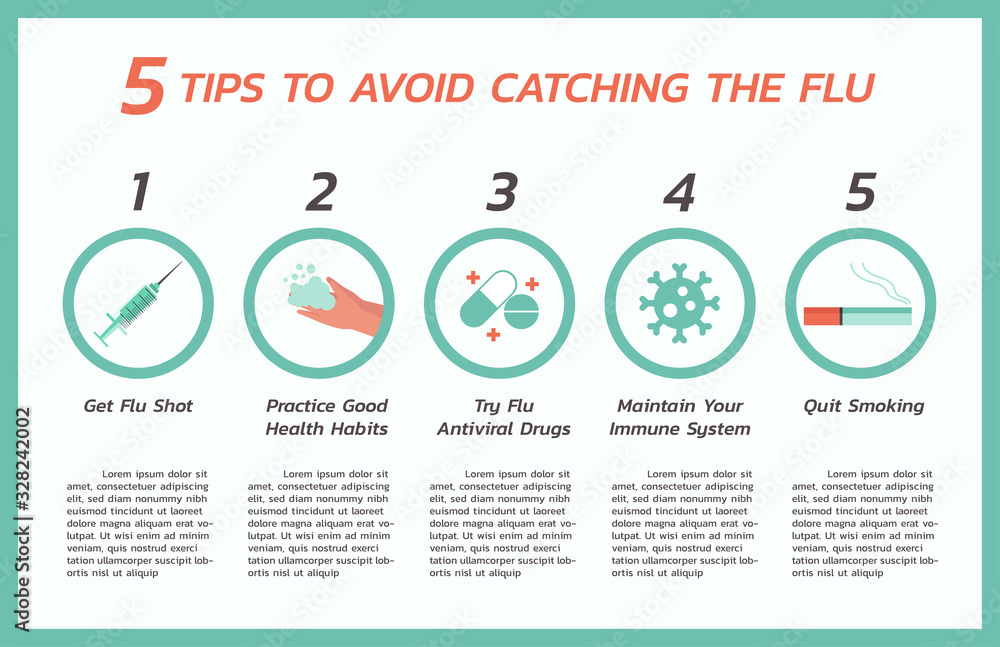 5 TIPS TO AVOID CATCHING THE FLU

1

Get Flu Shot

Lorem ipsum dolor sit amet, consectetuer adipiscing elit, sed diam nonummy nibh euismod tincidunt ut laoreet dolore magna aliquam erat volutpat. Ut wisi enim ad minim veniam, quis nostrud exerci tation ullamcorper suscipit lobortis nisl ut aliquip

2

Practice Good Health Habits

Lorem ipsum dolor sit amet, consectetuer adipiscing elit, sed diam nonummy nibh euismod tincidunt ut laoreet dolore magna aliquam erat volutpat. Ut wisi enim ad minim veniam, quis nostrud exerci tation ullamcorper suscipit lobortis nisl ut aliquip

3

Try Flu Antiviral Drugs

Lorem ipsum dolor sit amet, consectetuer adipiscing elit, sed diam nonummy nibh euismod tincidunt ut laoreet dolore magna aliquam erat volutpat. Ut wisi enim ad minim veniam, quis nostrud exerci tation ullamcorper suscipit lobortis nisl ut aliquip

4

Maintain Your Immune System

Lorem ipsum dolor sit amet, consectetuer adipiscing elit, sed diam nonummy nibh euismod tincidunt ut laoreet dolore magna aliquam erat volutpat. Ut wisi enim ad minim veniam, quis nostrud exerci tation ullamcorper suscipit lobortis nisl ut aliquip

5

Quit Smoking

Lorem ipsum dolor sit amet, consectetuer adipiscing elit, sed diam nonummy nibh euismod tincidunt ut laoreet dolore magna aliquam erat volutpat. Ut wisi enim ad minim veniam, quis nostrud exerci tation ullamcorper suscipit lobortis nisl ut aliquip

Adobe Stock | #328242002