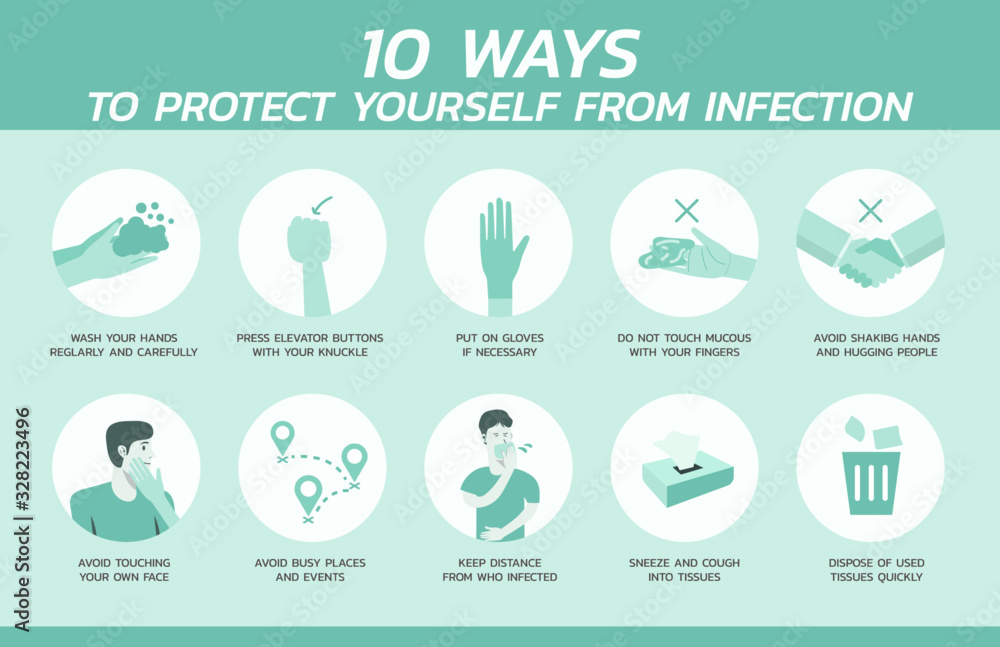 10 WAYS
TO PROTECT YOURSELF FROM INFECTION

WASH YOUR HANDS REGLARLY AND CAREFULLY

PRESS ELEVATOR BUTTONS WITH YOUR KNUCKLE

PUT ON GLOVES IF NECESSARY

DO NOT TOUCH MUCOUS WITH YOUR FINGERS

AVOID SHAKIBG HANDS AND HUGGING PEOPLE

AVOID TOUCHING YOUR OWN FACE

AVOID BUSY PLACES AND EVENTS

KEEP DISTANCE FROM WHO INFECTED

SNEEZE AND COUGH INTO TISSUES

DISPOSE OF USED TISSUES QUICKLY

Adobe Stock | #328223496