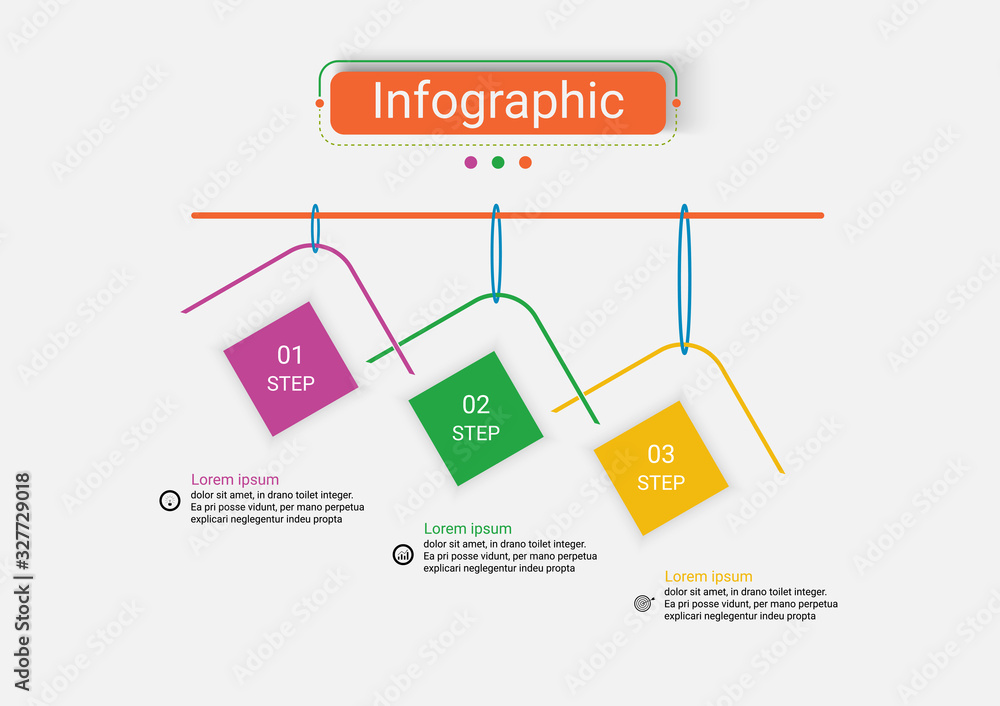 Infographic

01
STEP

02
STEP

03
STEP

Lorem ipsum
dolor sit amet, in drano toilet integer. Ea pri posse vidunt, per mano perpetua explicari neglegentur indeu propta

Lorem ipsum
dolor sit amet, in drano toilet integer. Ea pri posse vidunt, per mano perpetua explicari neglegentur indeu propta

Lorem ipsum
dolor sit amet, in drano toilet integer. Ea pri posse vidunt, per mano perpetua explicari neglegentur indeu propta

Adobe Stock | #327729018