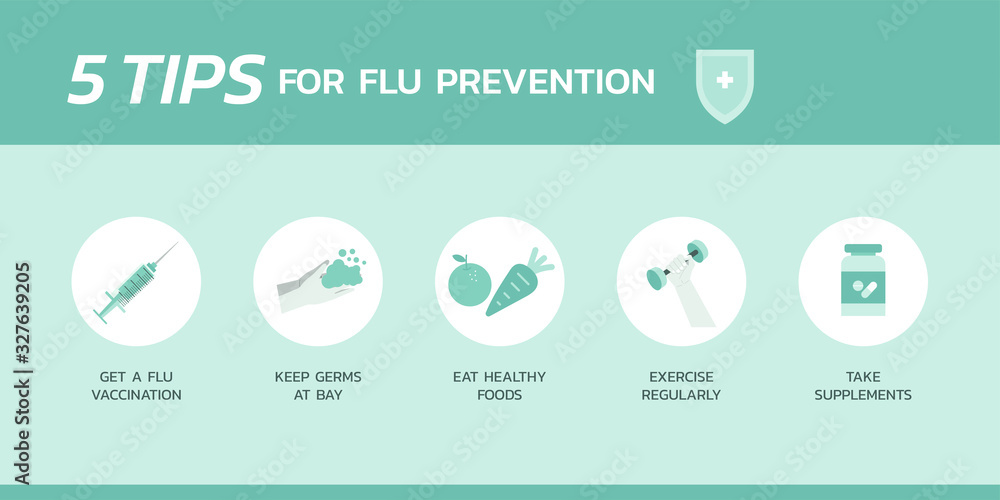 5 TIPS FOR FLU PREVENTION

GET A FLU VACCINATION

KEEP GERMS AT BAY

EAT HEALTHY FOODS

EXERCISE REGULARLY

TAKE SUPPLEMENTS

Adobe Stock | #327639205