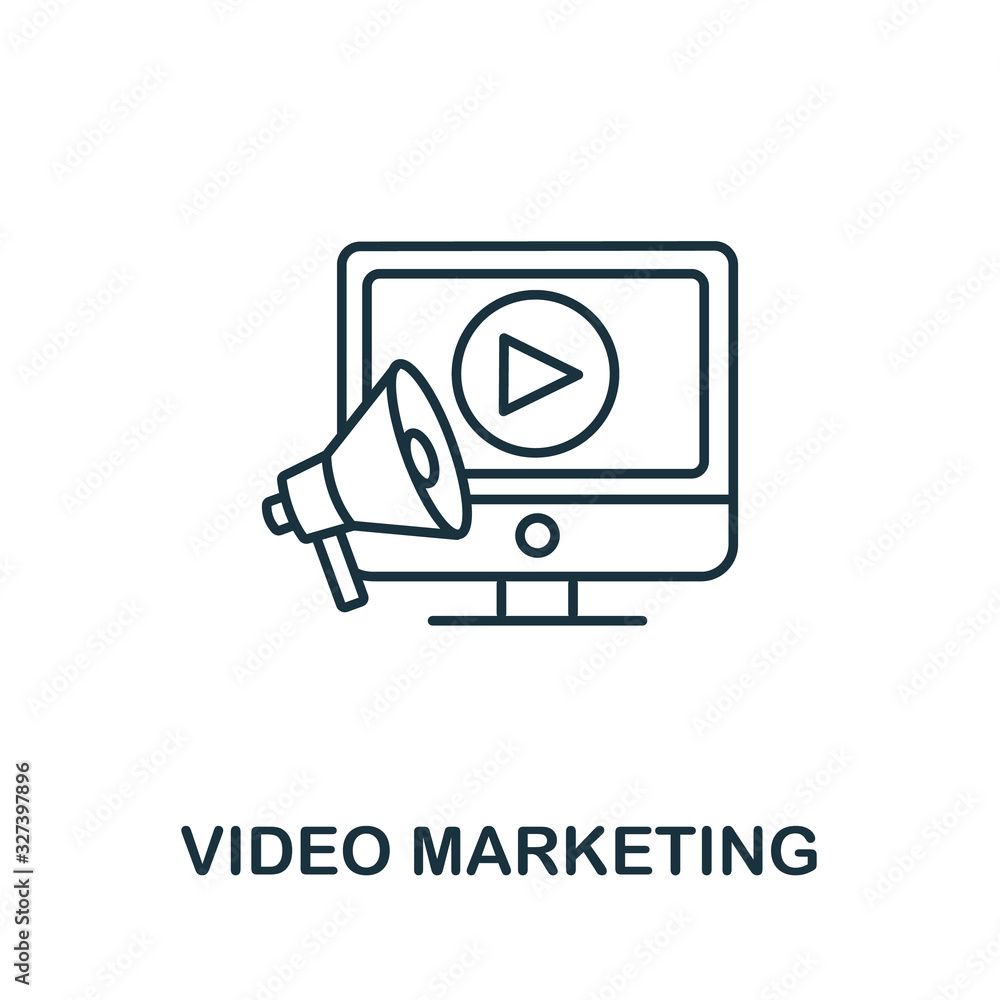 VIDEO MARKETING

Adobe Stock | #327397896