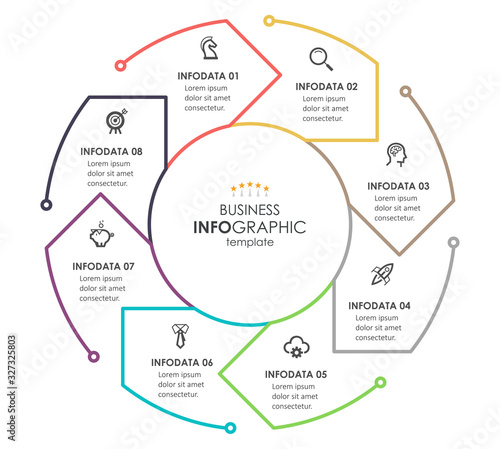 INFODATA 01
Lorem ipsum dolor sit amet consectetur.

INFODATA 02
Lorem ipsum dolor sit amet consectetur.

INFODATA 03
Lorem ipsum dolor sit amet consectetur.

INFODATA 04
Lorem ipsum dolor sit amet consectetur.

INFODATA 05
Lorem ipsum dolor sit amet consectetur.

INFODATA 06
Lorem ipsum dolor sit amet consectetur.

INFODATA 07
Lorem ipsum dolor sit amet consectetur.

INFODATA 08
Lorem ipsum dolor sit amet consectetur.

BUSINESS
INFOGRAPHIC
template

Adobe Stock | #327325803