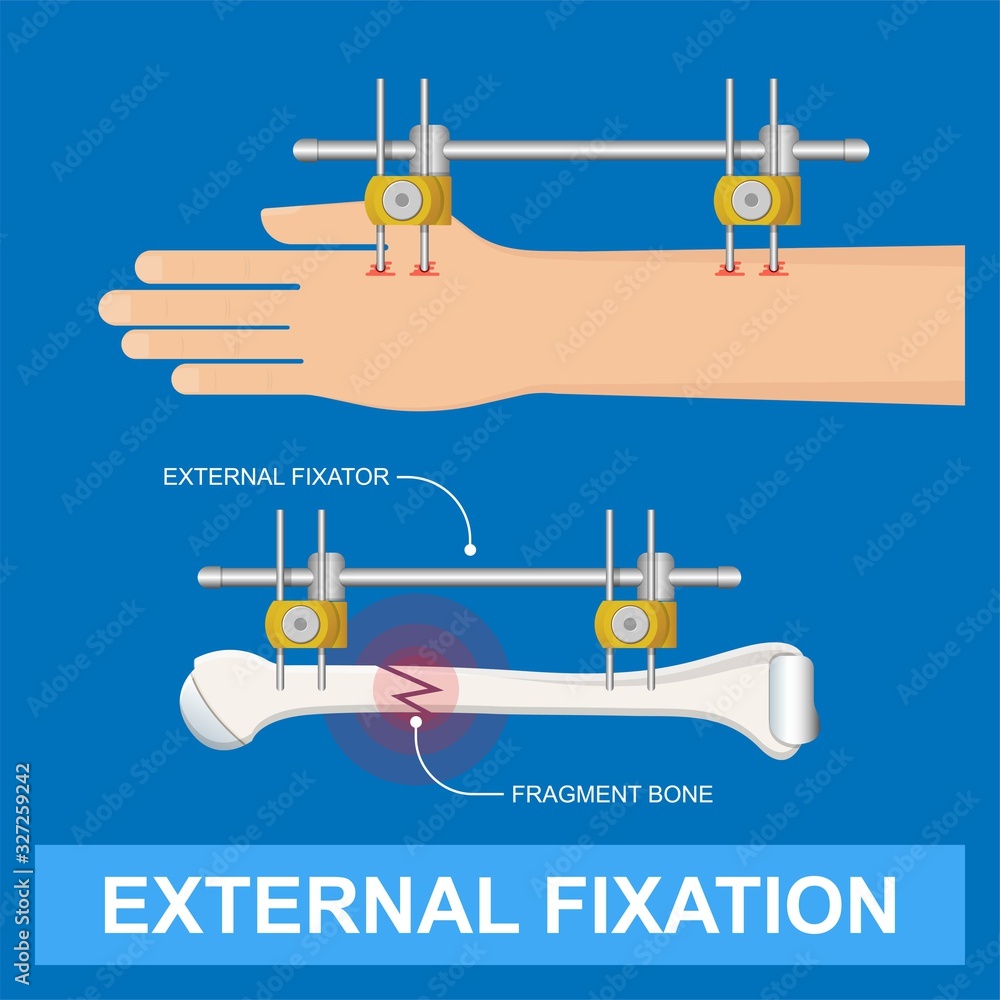 EXTERNAL FIXATOR

FRAGMENT BONE

EXTERNAL FIXATION

Adobe Stock | #327259242