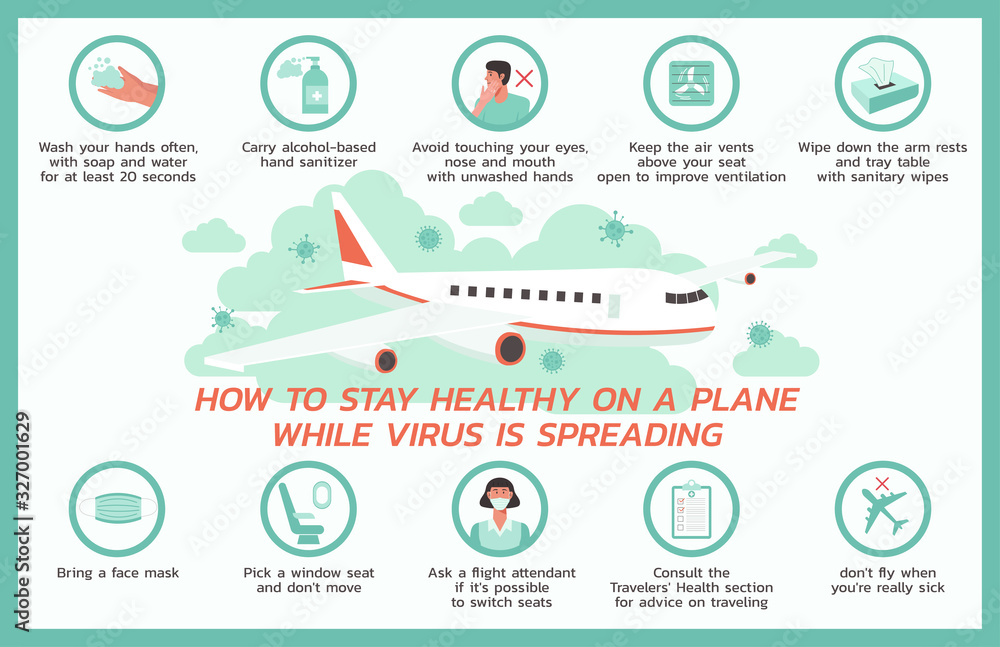 Wash your hands often, with soap and water for at least 20 seconds

Carry alcohol-based hand sanitizer

Avoid touching your eyes, nose and mouth with unwashed hands

Keep the air vents above your seat open to improve ventilation

Wipe down the arm rests and tray table with sanitary wipes

HOW TO STAY HEALTHY ON A PLANE WHILE VIRUS IS SPREADING

Bring a face mask

Pick a window seat and don't move

Ask a flight attendant if it's possible to switch seats

Consult the Travelers' Health section for advice on traveling

don't fly when you're really sick

Adobe Stock | #327001629