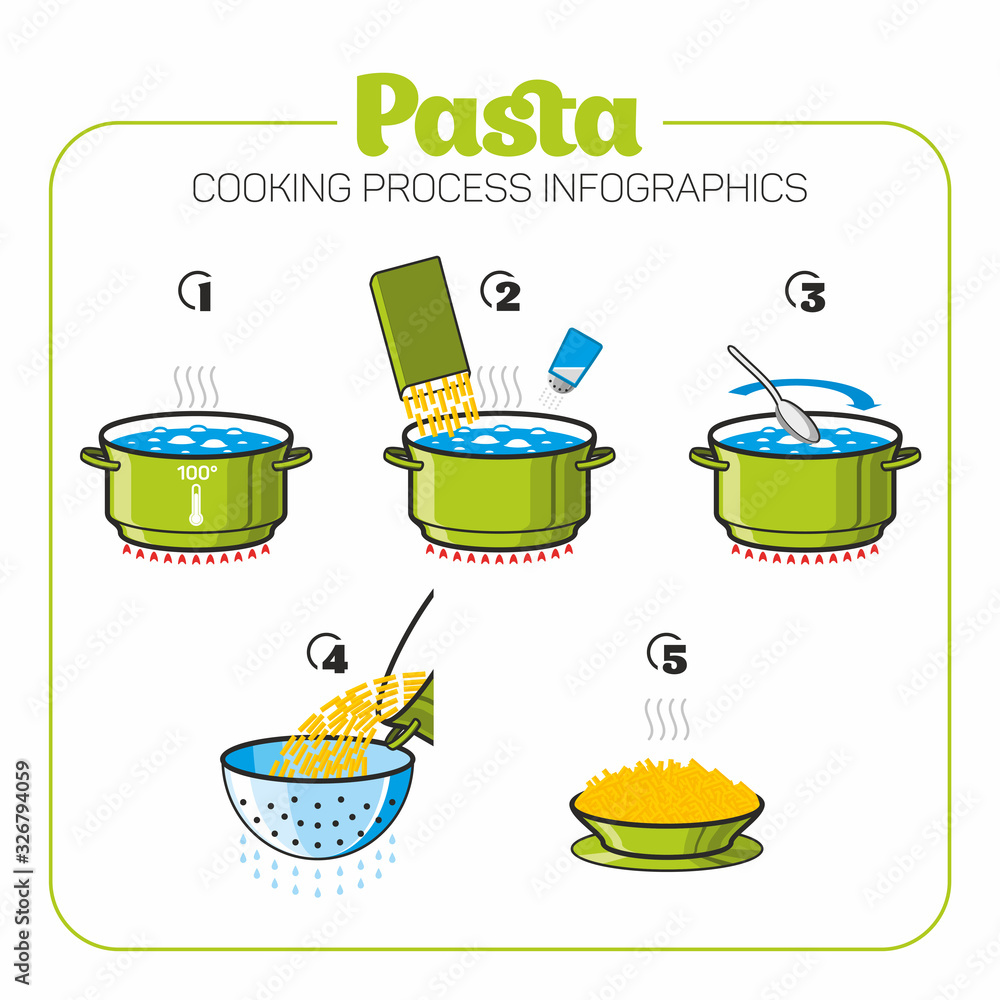 Pasta
COOKING PROCESS INFOGRAPHICS

1

100°

2

3

4

5

Adobe Stock | #326794059