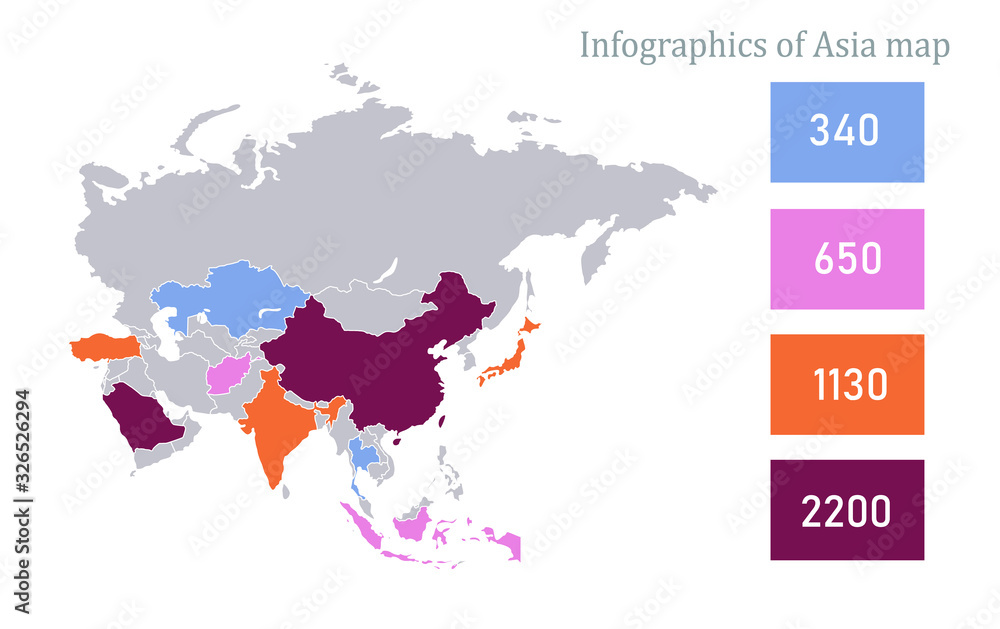 Infographics of Asia map

340

650

1130

2200

Adobe Stock | #326526294