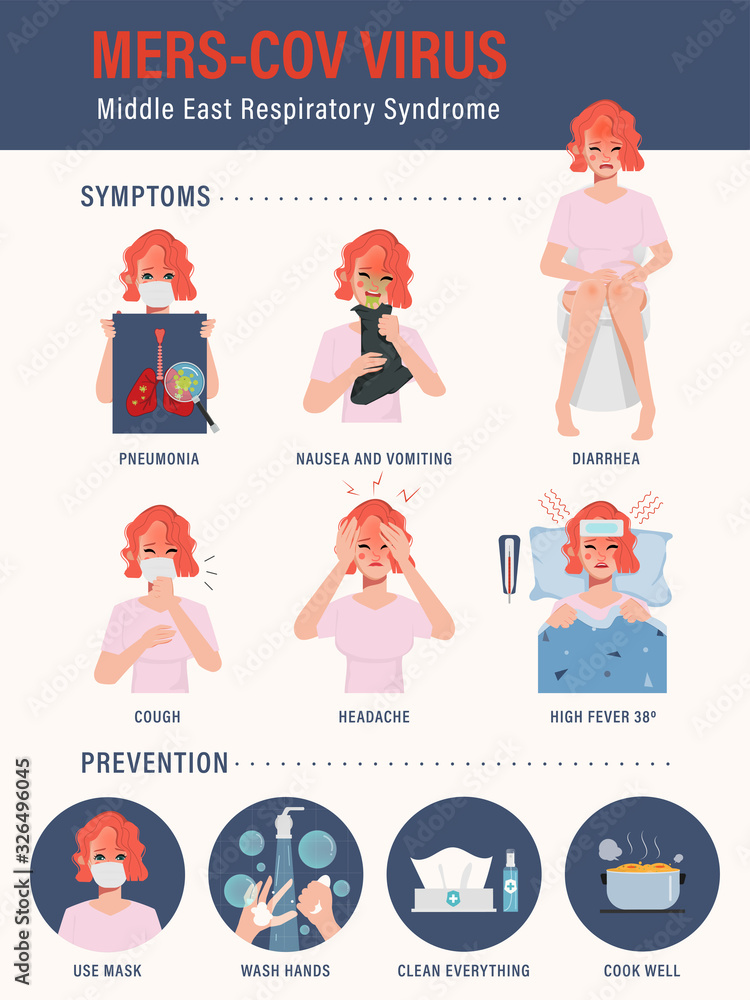 MERS-COV VIRUS
Middle East Respiratory Syndrome

SYMPTOMS

PNEUMONIA

NAUSEA AND VOMITING

DIARRHEA

COUGH

HEADACHE

HIGH FEVER 38º

PREVENTION

USE MASK

WASH HANDS

CLEAN EVERYTHING

COOK WELL

Adobe Stock | #326496045