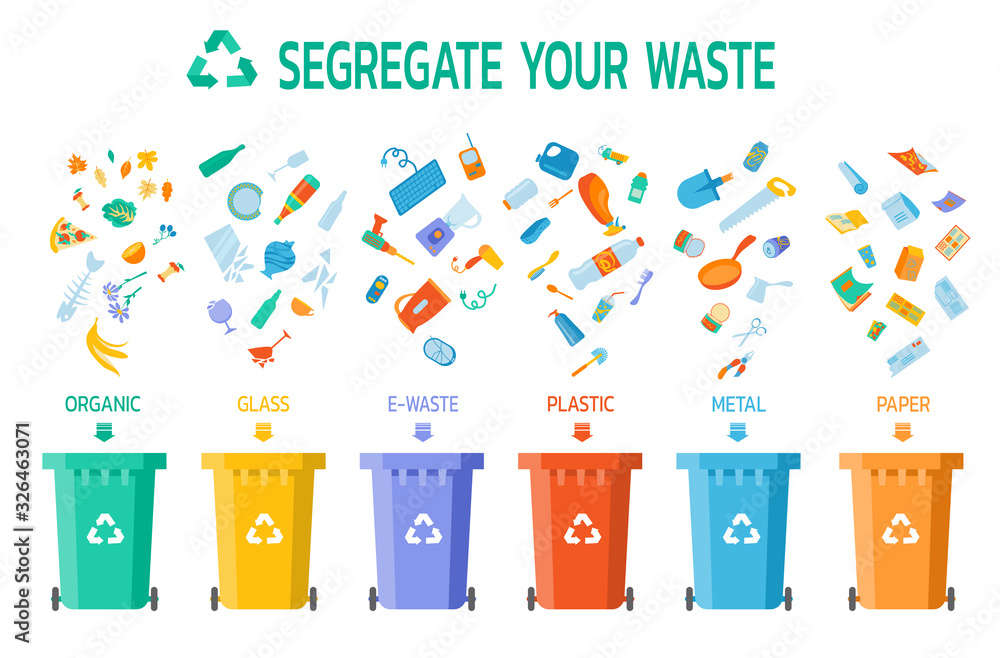 SEGREGATE YOUR WASTE

ORGANIC GLASS E-WASTE PLASTIC METAL PAPER

Adobe Stock | #326463071