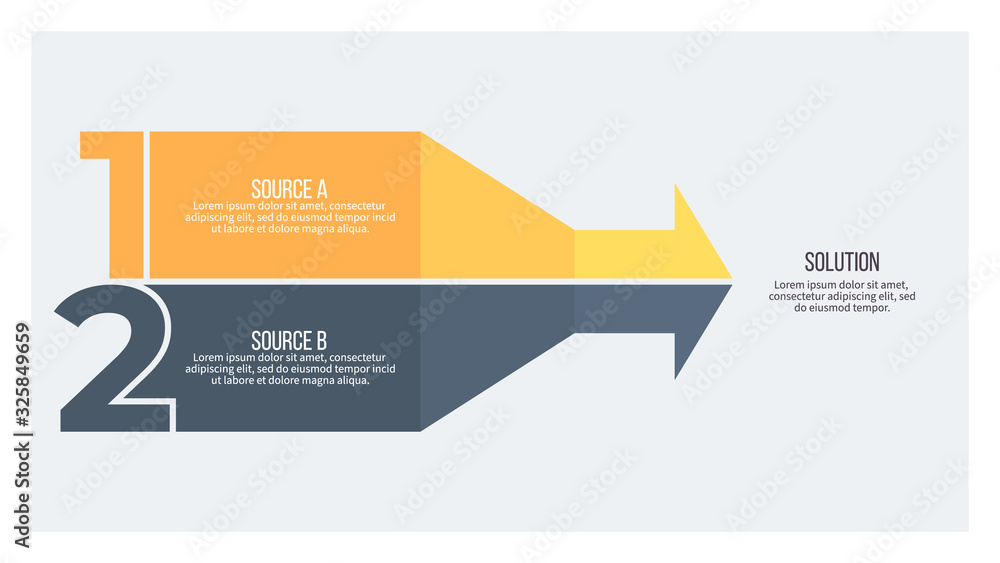 1
SOURCE A
Lorem ipsum dolor sit amet, consectetur adipiscing elit, sed do eiusmod tempor incid ut labore et dolore magna aliqua.

2
SOURCE B
Lorem ipsum dolor sit amet, consectetur adipiscing elit, sed do eiusmod tempor incid ut labore et dolore magna aliqua.

SOLUTION
Lorem ipsum dolor sit amet, consectetur adipiscing elit, sed do eiusmod tempor.

Adobe Stock | #325849659