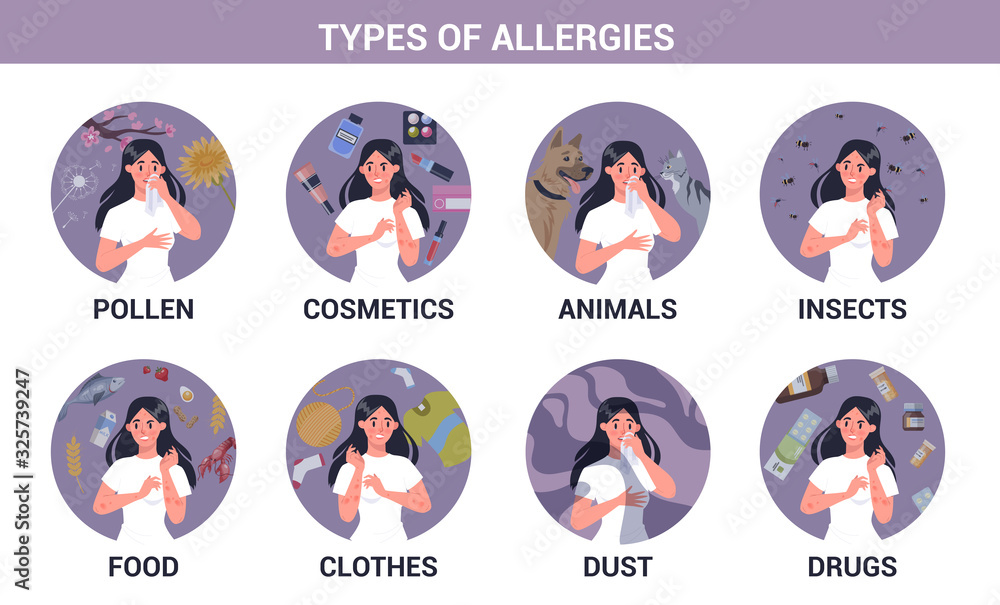 TYPES OF ALLERGIES

POLLEN

COSMETICS

ANIMALS

INSECTS

FOOD

CLOTHES

DUST

DRUGS

Adobe Stock | #325739247