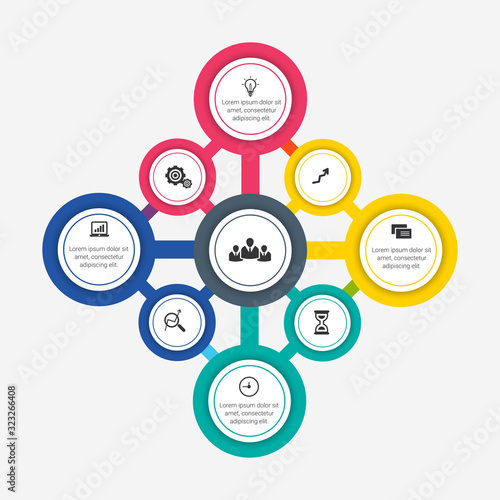 Lorem ipsum dolor sit amet, consectetur adipiscing elit.

Lorem ipsum dolor sit amet, consectetur adipiscing elit.

Lorem ipsum dolor sit amet, consectetur adipiscing elit.

Lorem ipsum dolor sit amet, consectetur adipiscing elit.

Adobe Stock

Adobe Stock | #323266408