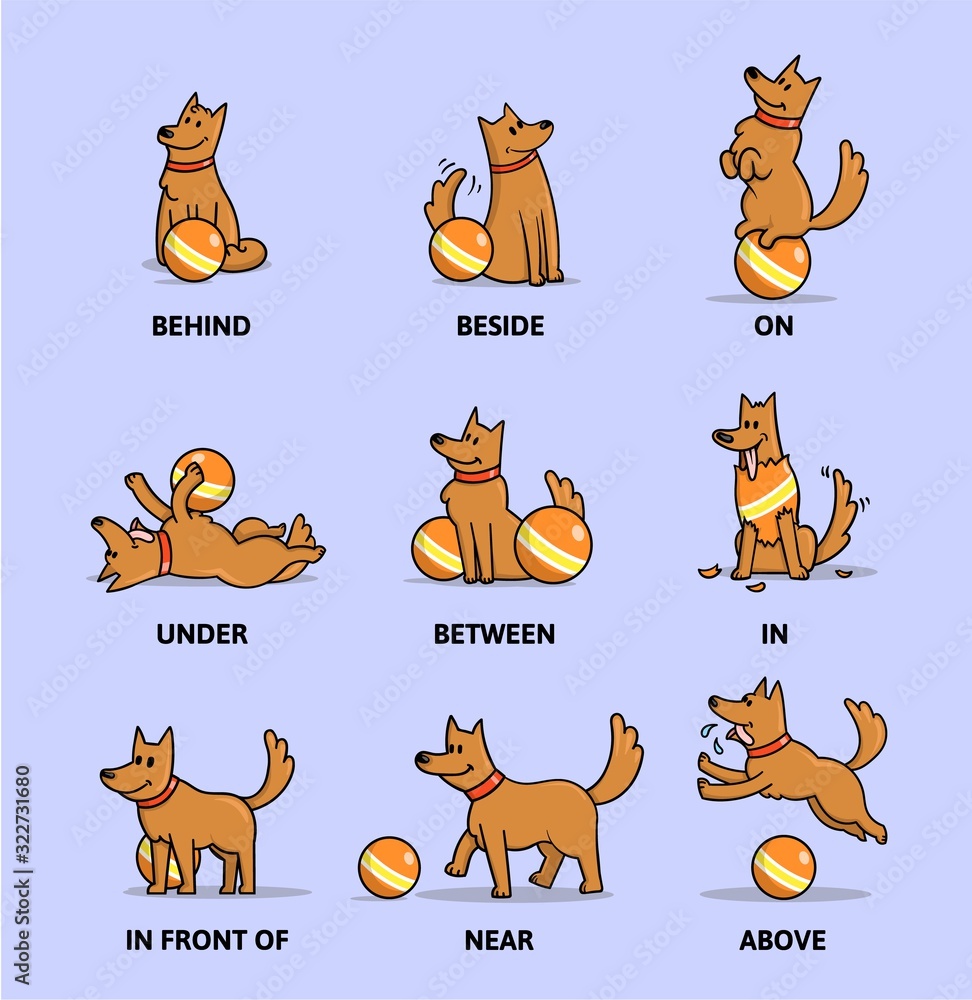 BEHIND
BESIDE
ON

UNDER
BETWEEN
IN

IN FRONT OF
NEAR
ABOVE

Adobe Stock | #322731680