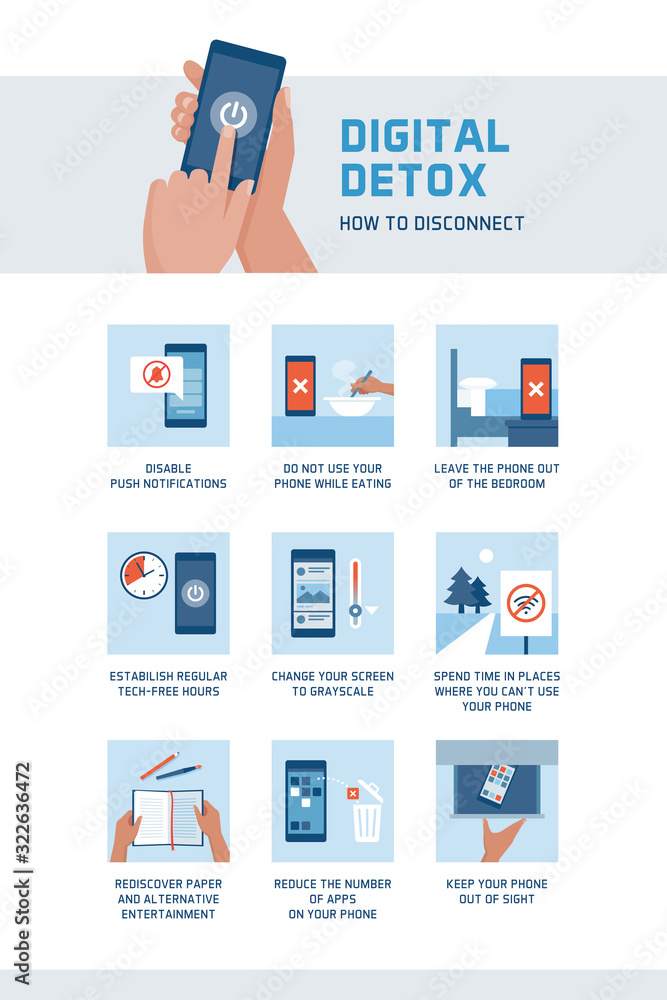 DIGITAL DETOX
HOW TO DISCONNECT

DISABLE PUSH NOTIFICATIONS

DO NOT USE YOUR PHONE WHILE EATING

LEAVE THE PHONE OUT OF THE BEDROOM

ESTABILISH REGULAR TECH-FREE HOURS

CHANGE YOUR SCREEN TO GRAYSCALE

SPEND TIME IN PLACES WHERE YOU CAN'T USE YOUR PHONE

REDISCOVER PAPER AND ALTERNATIVE ENTERTAINMENT

REDUCE THE NUMBER OF APPS ON YOUR PHONE

KEEP YOUR PHONE OUT OF SIGHT

Adobe Stock | #322636472