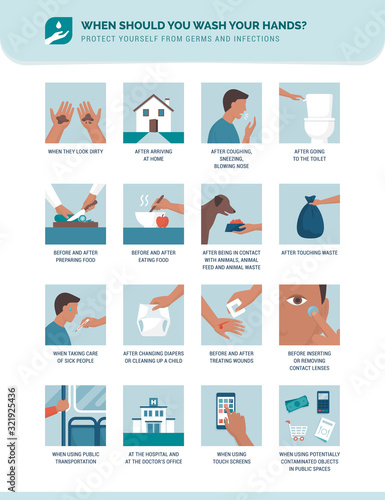 WHEN SHOULD YOU WASH YOUR HANDS?
PROTECT YOURSELF FROM GERMS AND INFECTIONS

WHEN THEY LOOK DIRTY

AFTER ARRIVING AT HOME

AFTER COUGHING, SNEEZING, BLOWING NOSE

AFTER GOING TO THE TOILET

BEFORE AND AFTER PREPARING FOOD

BEFORE AND AFTER EATING FOOD

AFTER BEING IN CONTACT WITH ANIMALS, ANIMAL FEED AND ANIMAL WASTE

AFTER TOUCHING WASTE

WHEN TAKING CARE OF SICK PEOPLE

AFTER CHANGING DIAPERS OR CLEANING UP A CHILD

BEFORE AND AFTER TREATING WOUNDS

BEFORE INSERTING OR REMOVING CONTACT LENSES

WHEN USING PUBLIC TRANSPORTATION

AT THE HOSPITAL AND AT THE DOCTOR'S OFFICE

WHEN USING TOUCH SCREENS

WHEN USING POTENTIALLY CONTAMINATED OBJECTS IN PUBLIC SPACES

Adobe Stock | #321925436