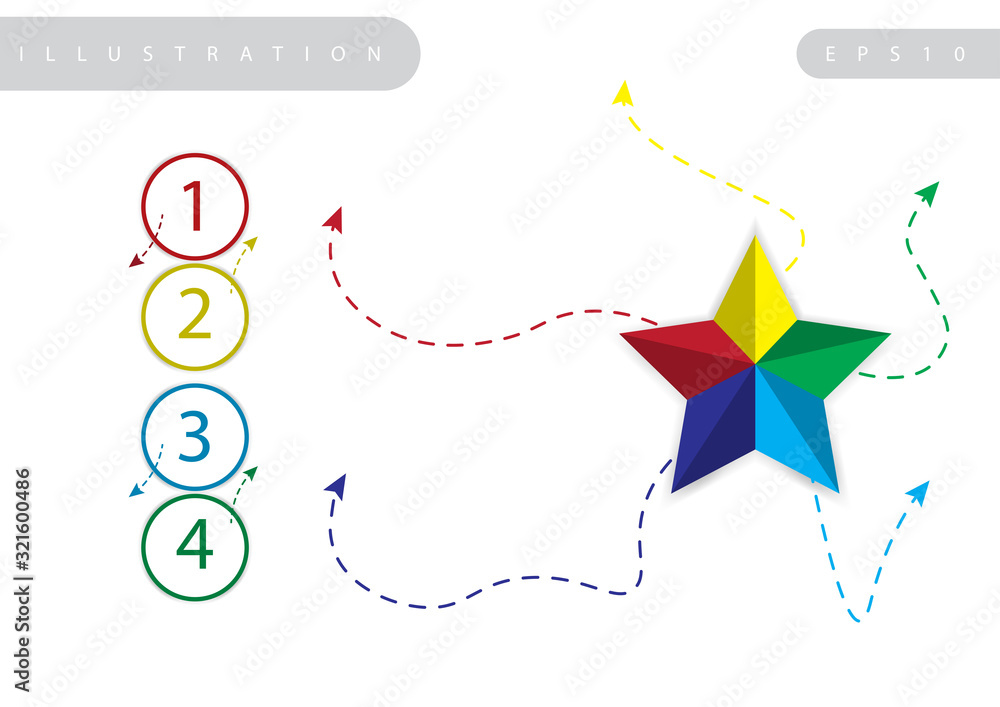 ILLUSTRATION

EPS10

1

2

3

4

Adobe Stock | #321600486