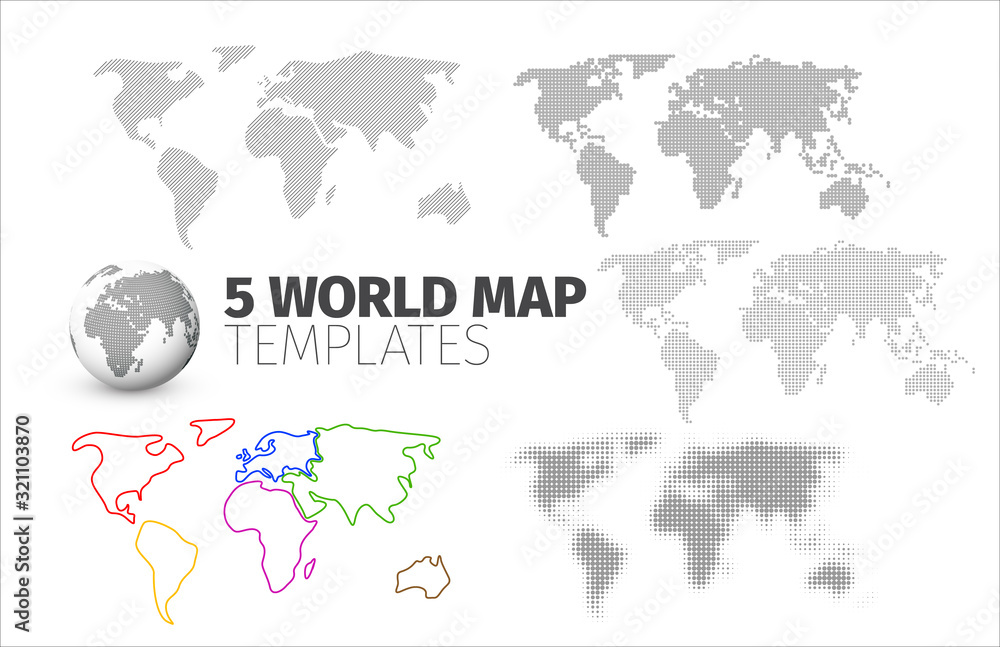 5 WORLD MAP
TEMPLATES

Adobe Stock | #321103870