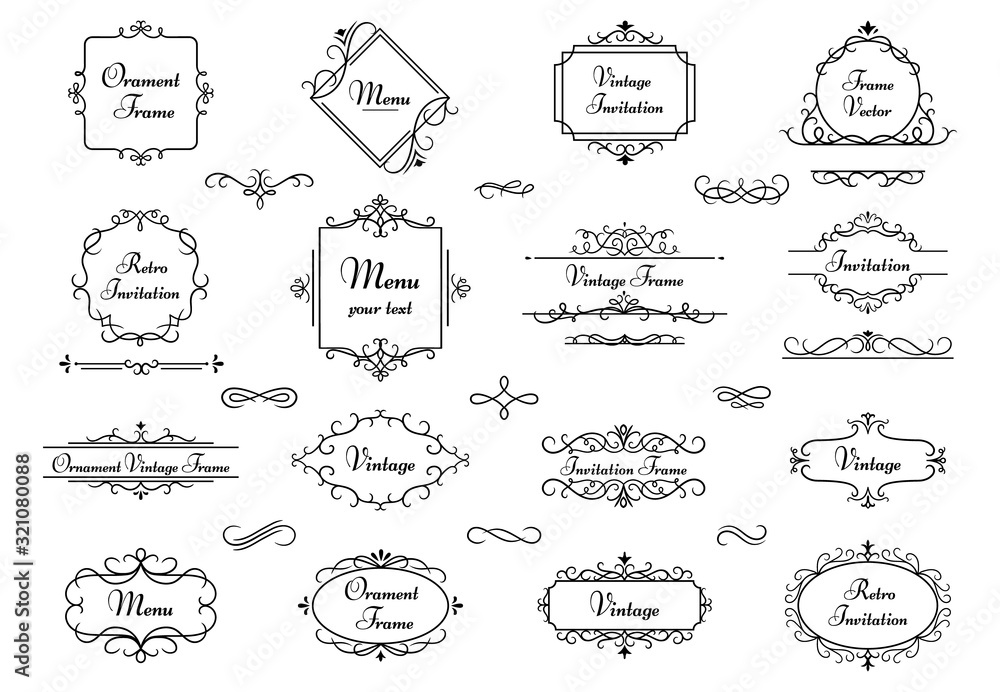 Orament Frame

Menu

Vintage Invitation

Frame Vector

Retro Invitation

Menu your text

Vintage Frame

Invitation

Ornament Vintage Frame

Vintage

Invitation Frame

Vintage

Menu

Orament Frame

Vintage

Retro Invitation

Adobe Stock | #321080088