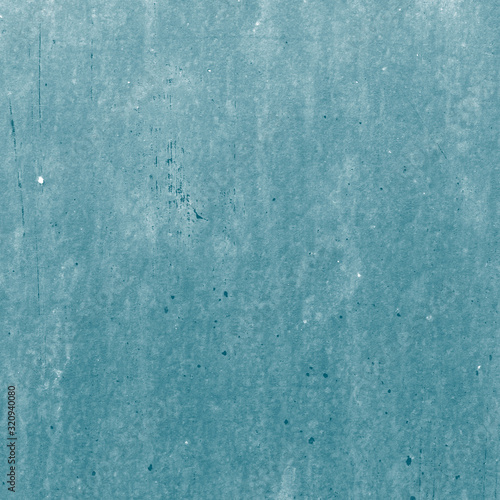 Adobe Stock | #320940080