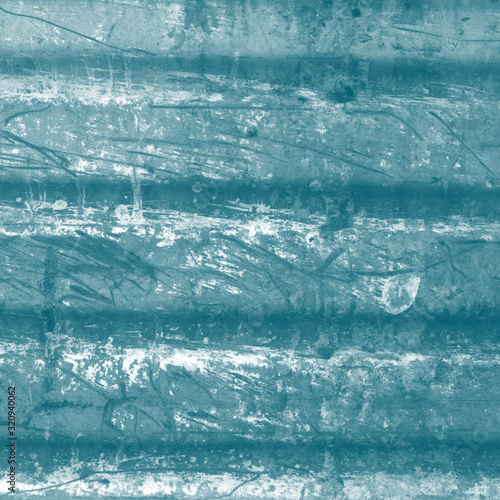 Adobe Stock | #320940062