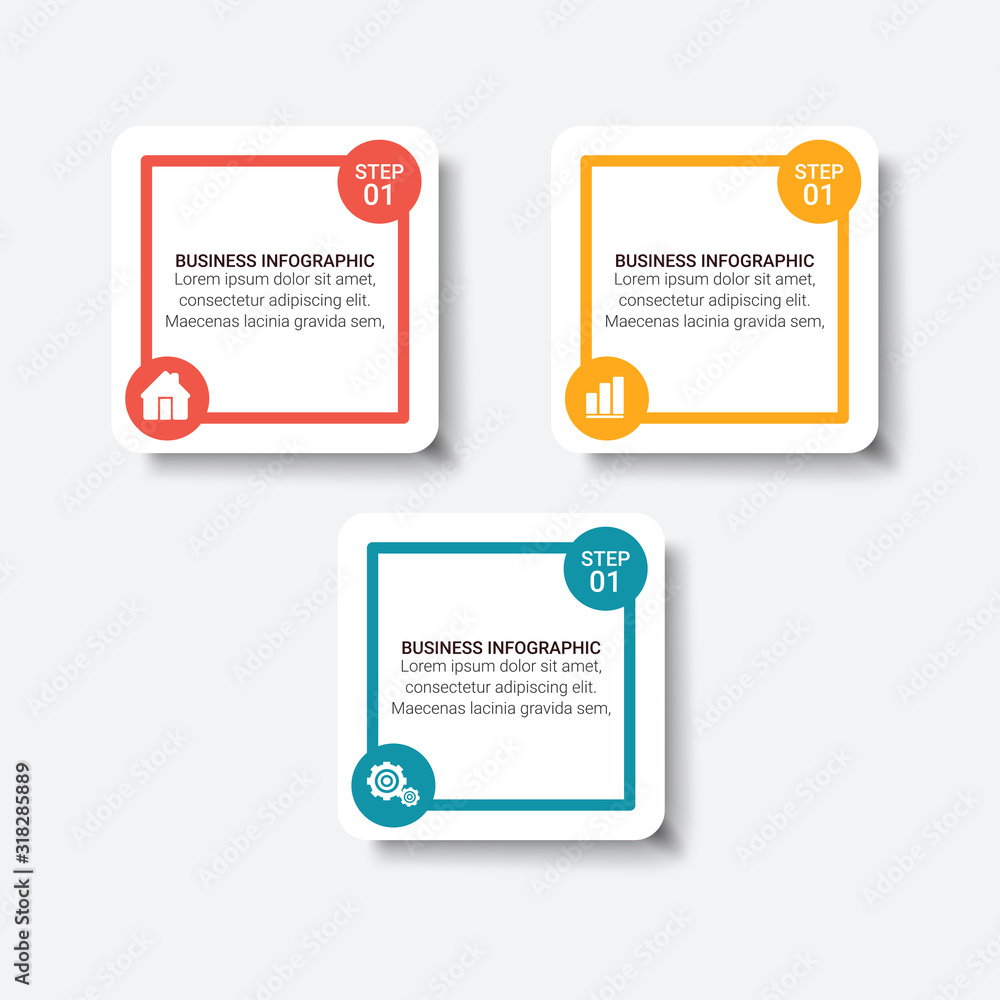 STEP 01

BUSINESS INFOGRAPHIC
Lorem ipsum dolor sit amet, consectetur adipiscing elit. Maecenas lacinia gravida sem,

STEP 01

BUSINESS INFOGRAPHIC
Lorem ipsum dolor sit amet, consectetur adipiscing elit. Maecenas lacinia gravida sem,

STEP 01

BUSINESS INFOGRAPHIC
Lorem ipsum dolor sit amet, consectetur adipiscing elit. Maecenas lacinia gravida sem,

Adobe Stock | #318285889