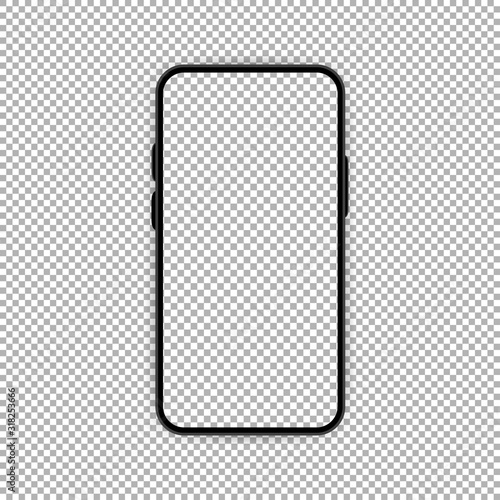 Adobe Stock | #318253666