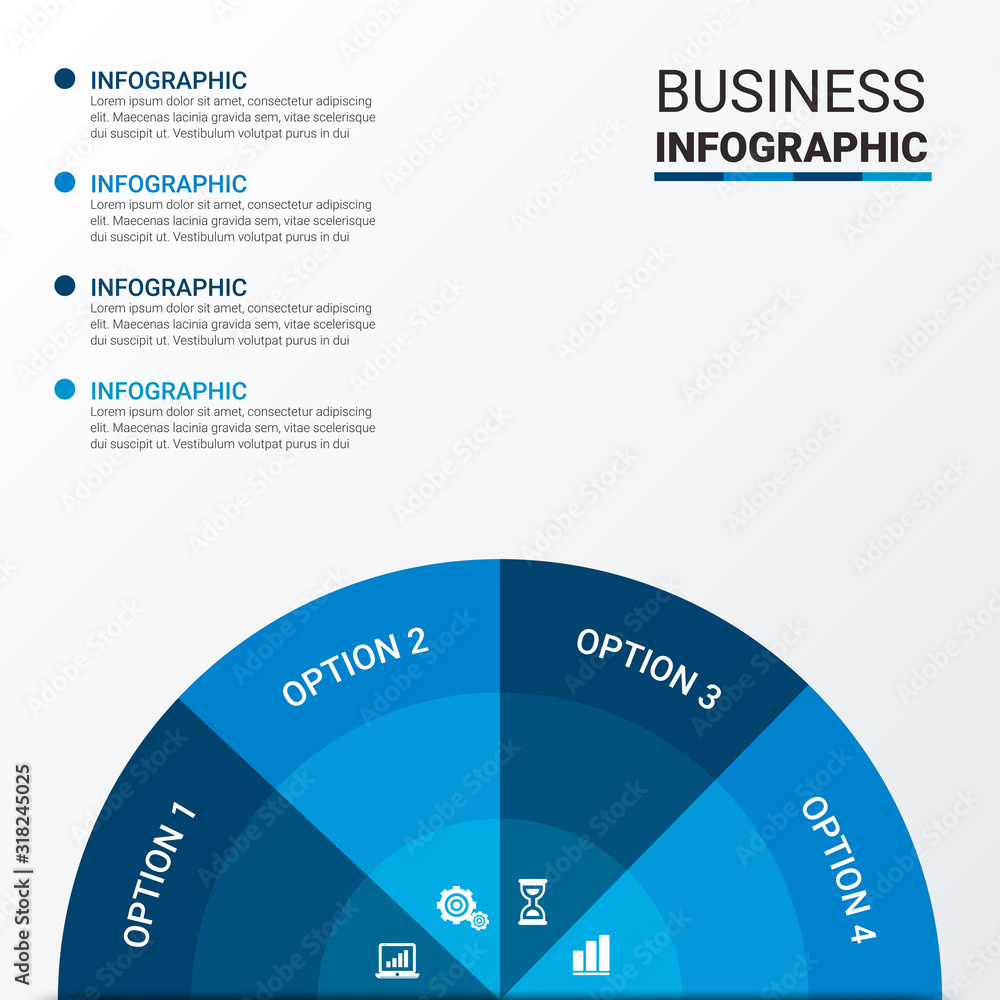 INFOGRAPHIC
Lorem ipsum dolor sit amet, consectetur adipiscing elit. Maecenas lacinia gravida sem, vitae scelerisque dui suscipit ut. Vestibulum volutpat purus in dui

INFOGRAPHIC
Lorem ipsum dolor sit amet, consectetur adipiscing elit. Maecenas lacinia gravida sem, vitae scelerisque dui suscipit ut. Vestibulum volutpat purus in dui

INFOGRAPHIC
Lorem ipsum dolor sit amet, consectetur adipiscing elit. Maecenas lacinia gravida sem, vitae scelerisque dui suscipit ut. Vestibulum volutpat purus in dui

INFOGRAPHIC
Lorem ipsum dolor sit amet, consectetur adipiscing elit. Maecenas lacinia gravida sem, vitae scelerisque dui suscipit ut. Vestibulum volutpat purus in dui

BUSINESS
INFOGRAPHIC

OPTION 1
OPTION 2
OPTION 3
OPTION 4

Adobe Stock | #318245025