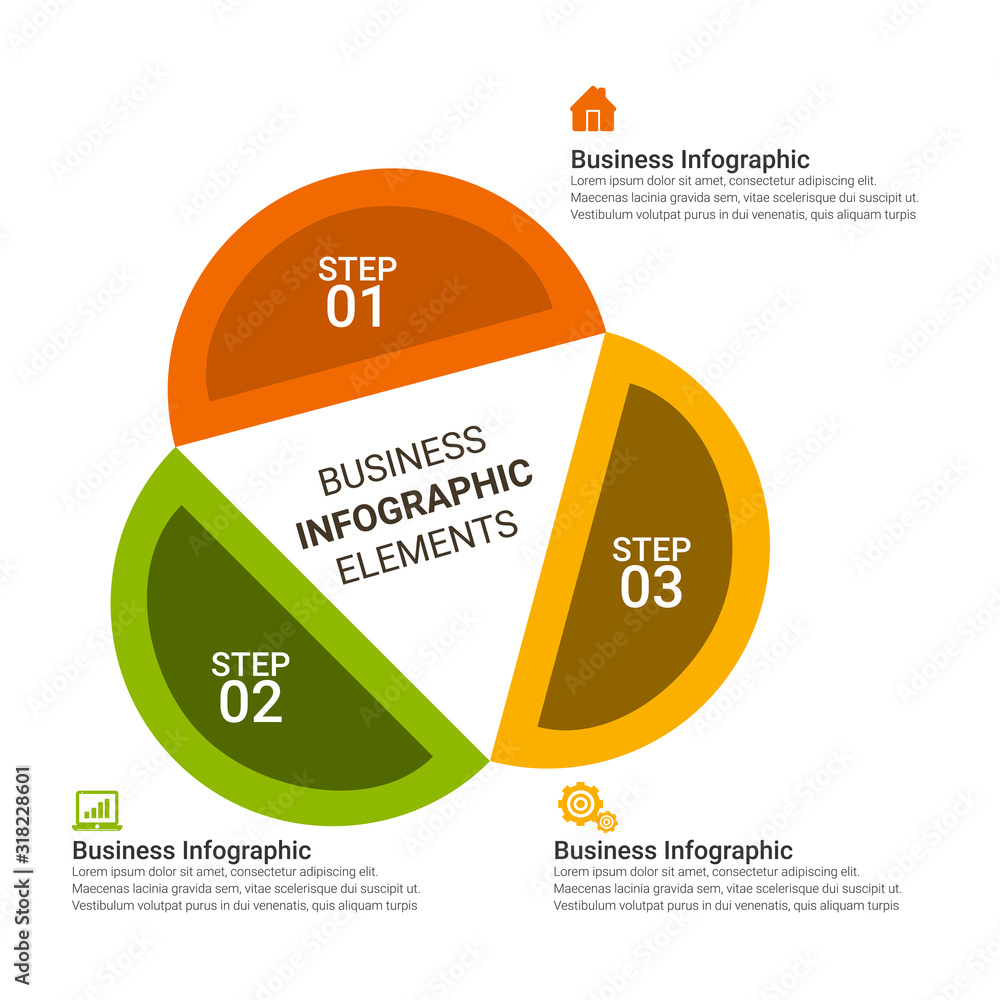 Business Infographic
Lorem ipsum dolor sit amet, consectetur adipiscing elit. Maecenas lacinia gravida sem, vitae scelerisque dui suscipit ut. Vestibulum volutpat purus in dui venenatis, quis aliquam turpis

STEP
01

BUSINESS
INFOGRAPHIC
ELEMENTS

STEP
03

STEP
02

Business Infographic
Lorem ipsum dolor sit amet, consectetur adipiscing elit. Maecenas lacinia gravida sem, vitae scelerisque dui suscipit ut. Vestibulum volutpat purus in dui venenatis, quis aliquam turpis

Business Infographic
Lorem ipsum dolor sit amet, consectetur adipiscing elit. Maecenas lacinia gravida sem, vitae scelerisque dui suscipit ut. Vestibulum volutpat purus in dui venenatis, quis aliquam turpis

Adobe Stock | #318228601